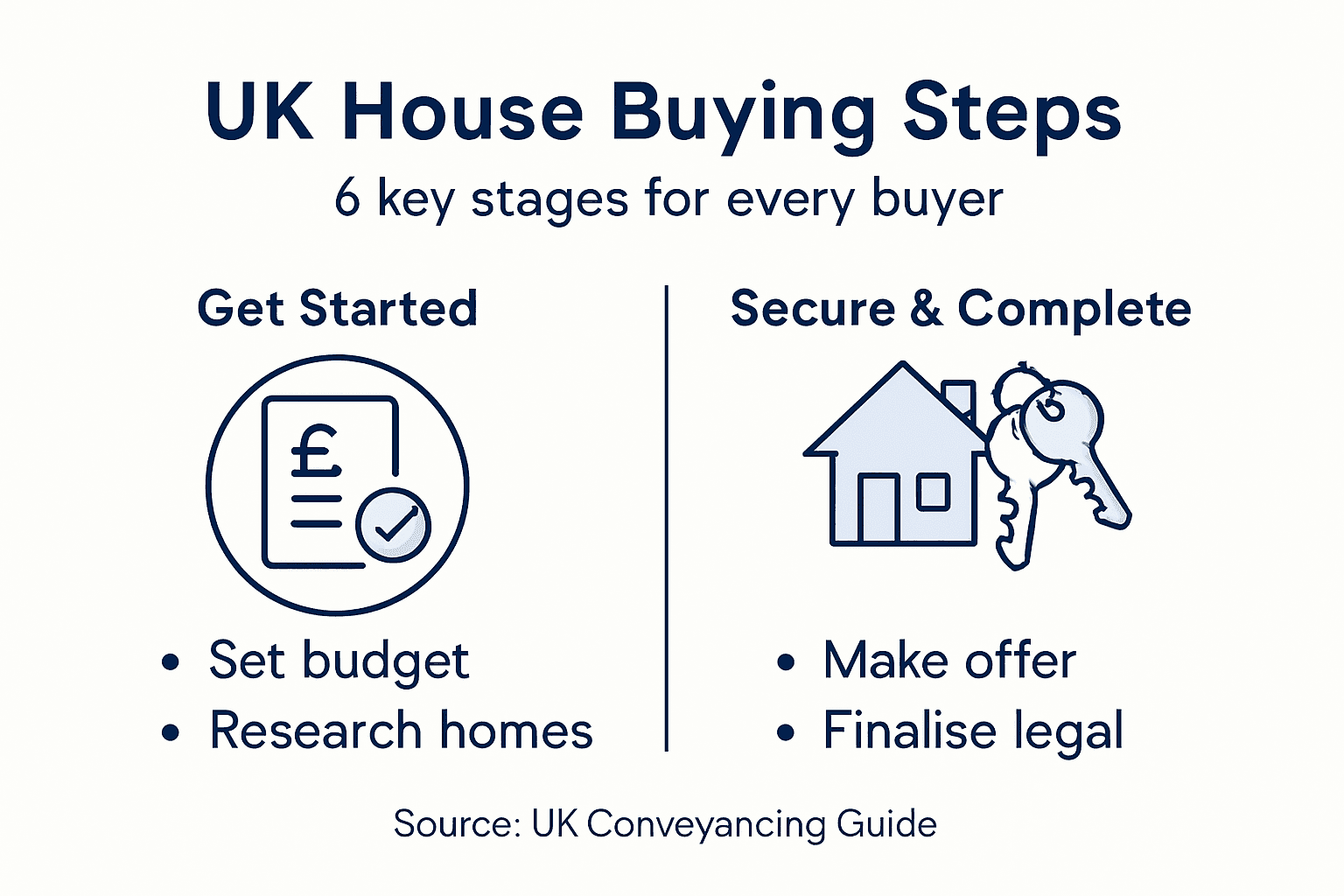 UK House Buying Steps

6 key stages for every buyer

Get Started

£

• Set budget
• Research homes

Secure & Complete

• Make offer
• Finalise legal

Source: UK Conveyancing Guide