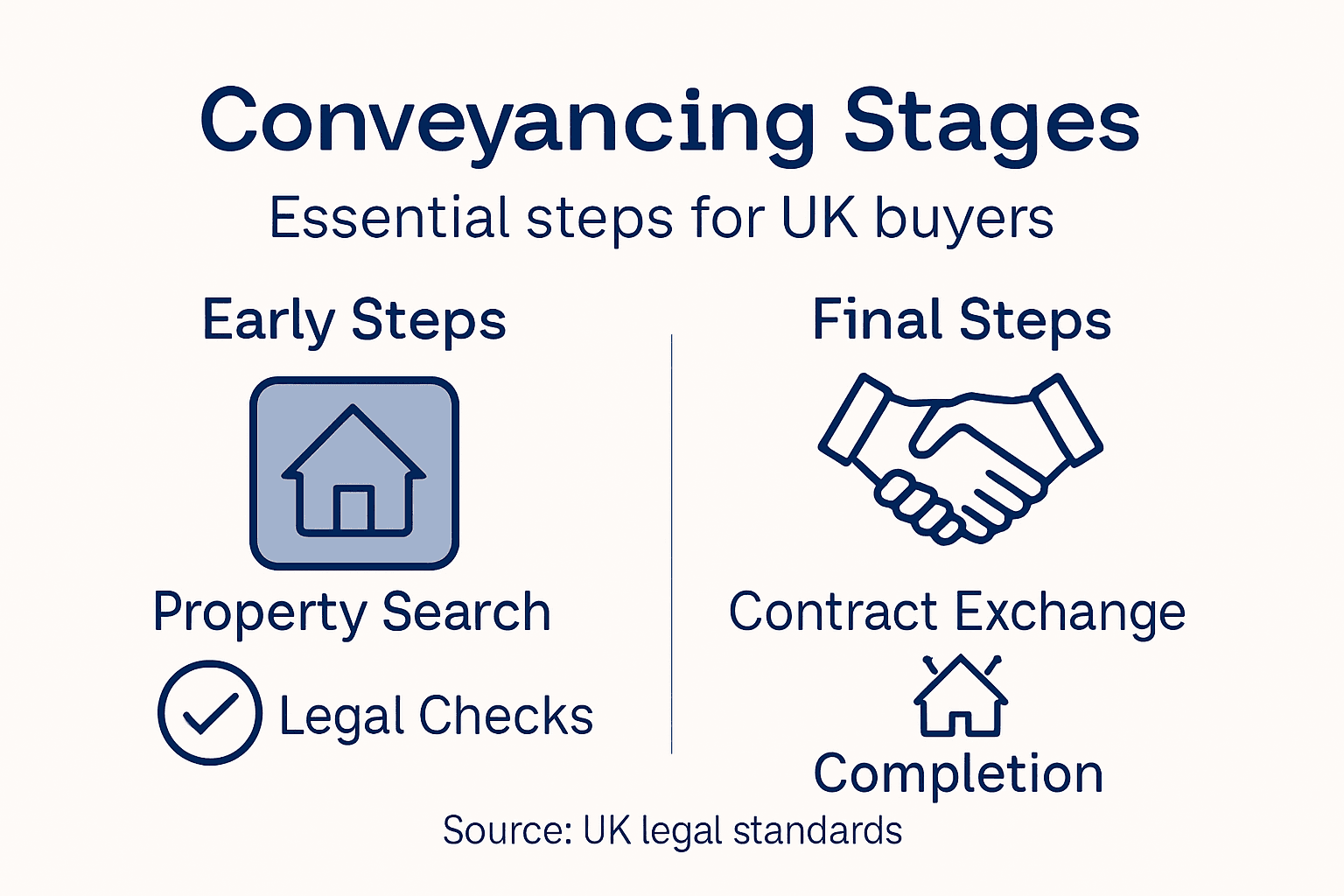 Conveyancing Stages

Essential steps for UK buyers

Early Steps

Property Search

Legal Checks

Final Steps

Contract Exchange

Completion

Source: UK legal standards