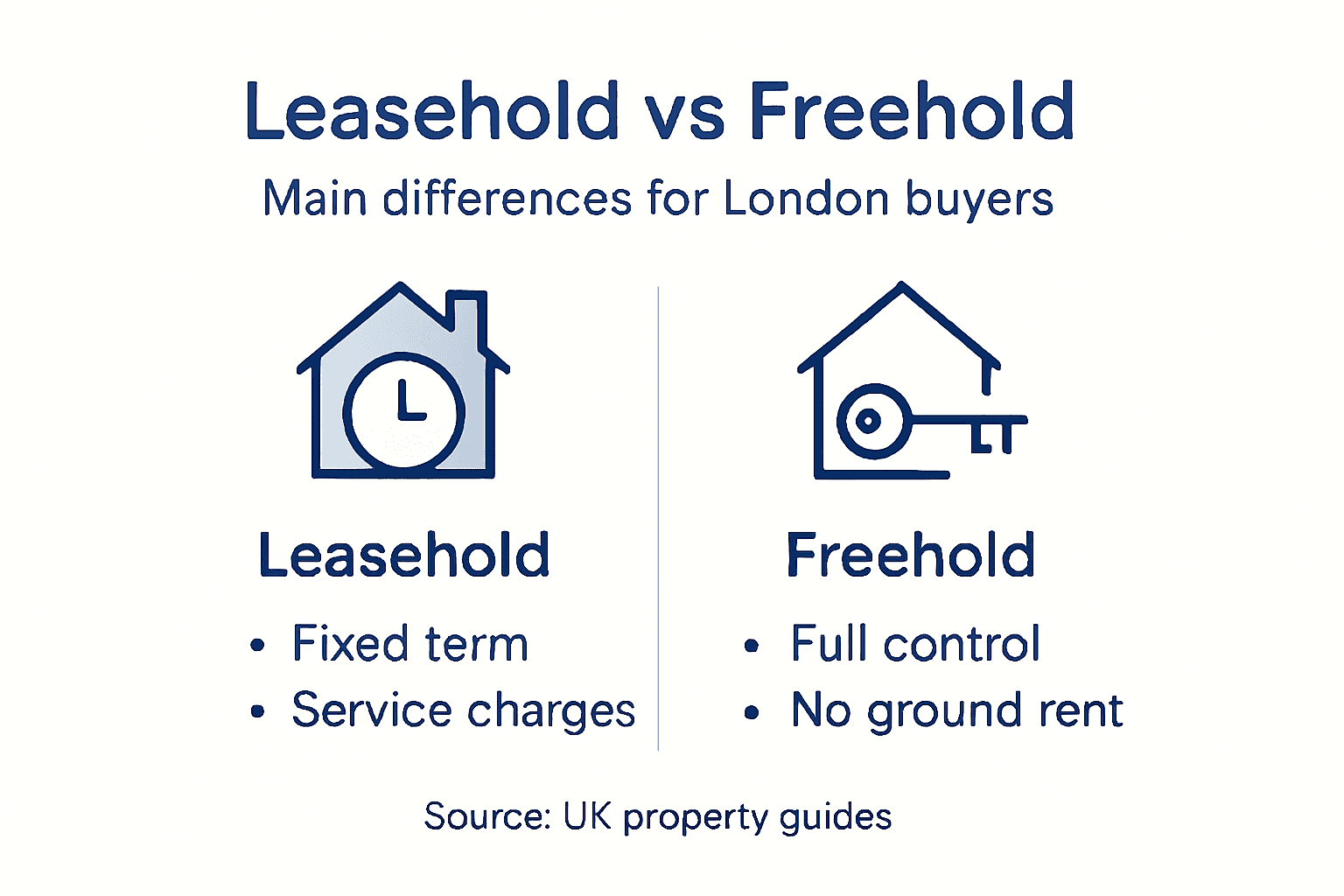 Leasehold vs Freehold

Main differences for London buyers

Leasehold

• Fixed term
• Service charges

Freehold

• Full control
• No ground rent

Source: UK property guides