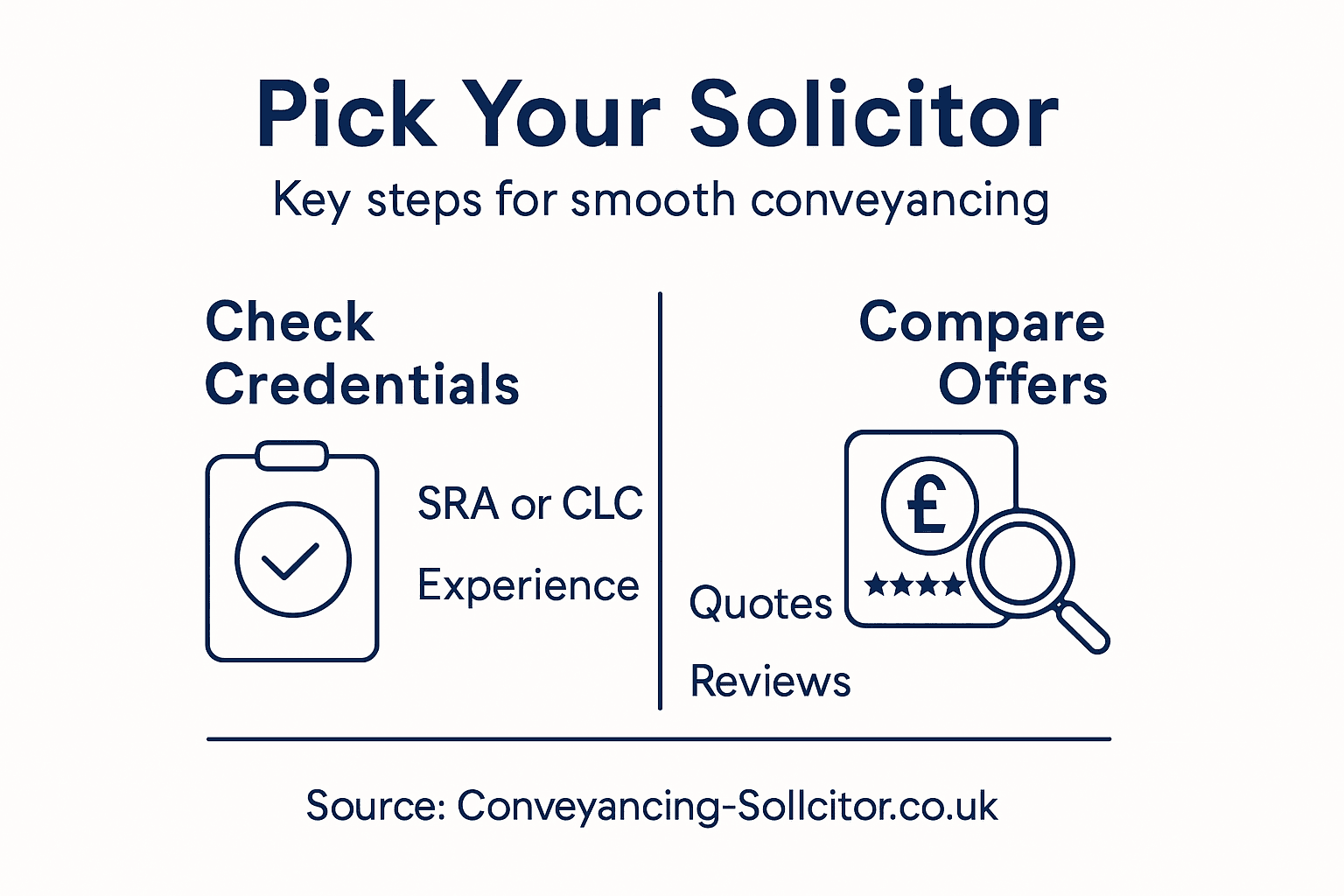 Pick Your Solicitor

Key steps for smooth conveyancing

Check Credentials

SRA or CLC

Experience

Compare Offers

£

★★★★

Quotes

Reviews

Source: Conveyancing-Sollcitor.co.uk