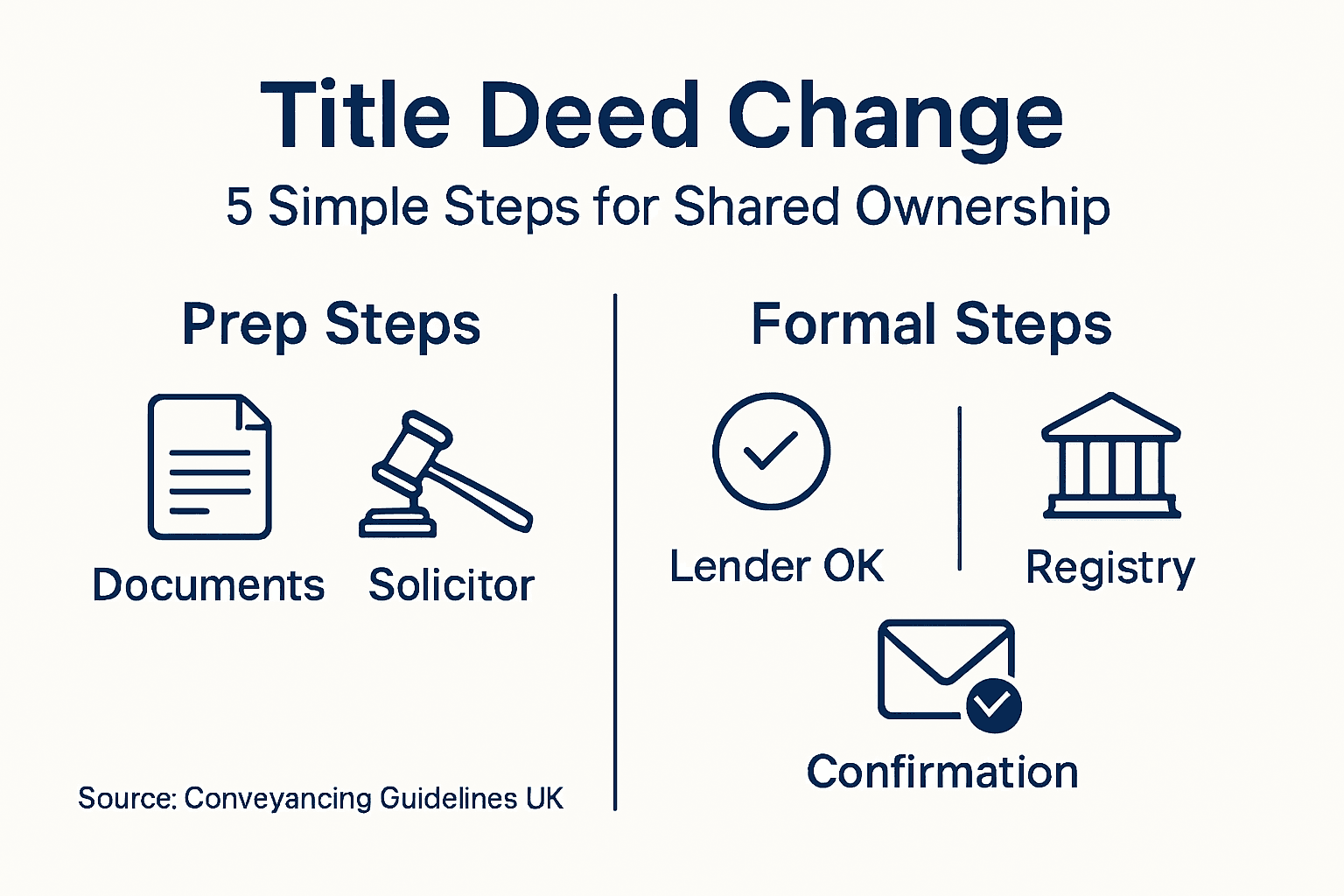 Title Deed Change

5 Simple Steps for Shared Ownership

Prep Steps

Documents

Solicitor

Source: Conveyancing Guidelines UK

Formal Steps

Lender OK

Registry

Confirmation