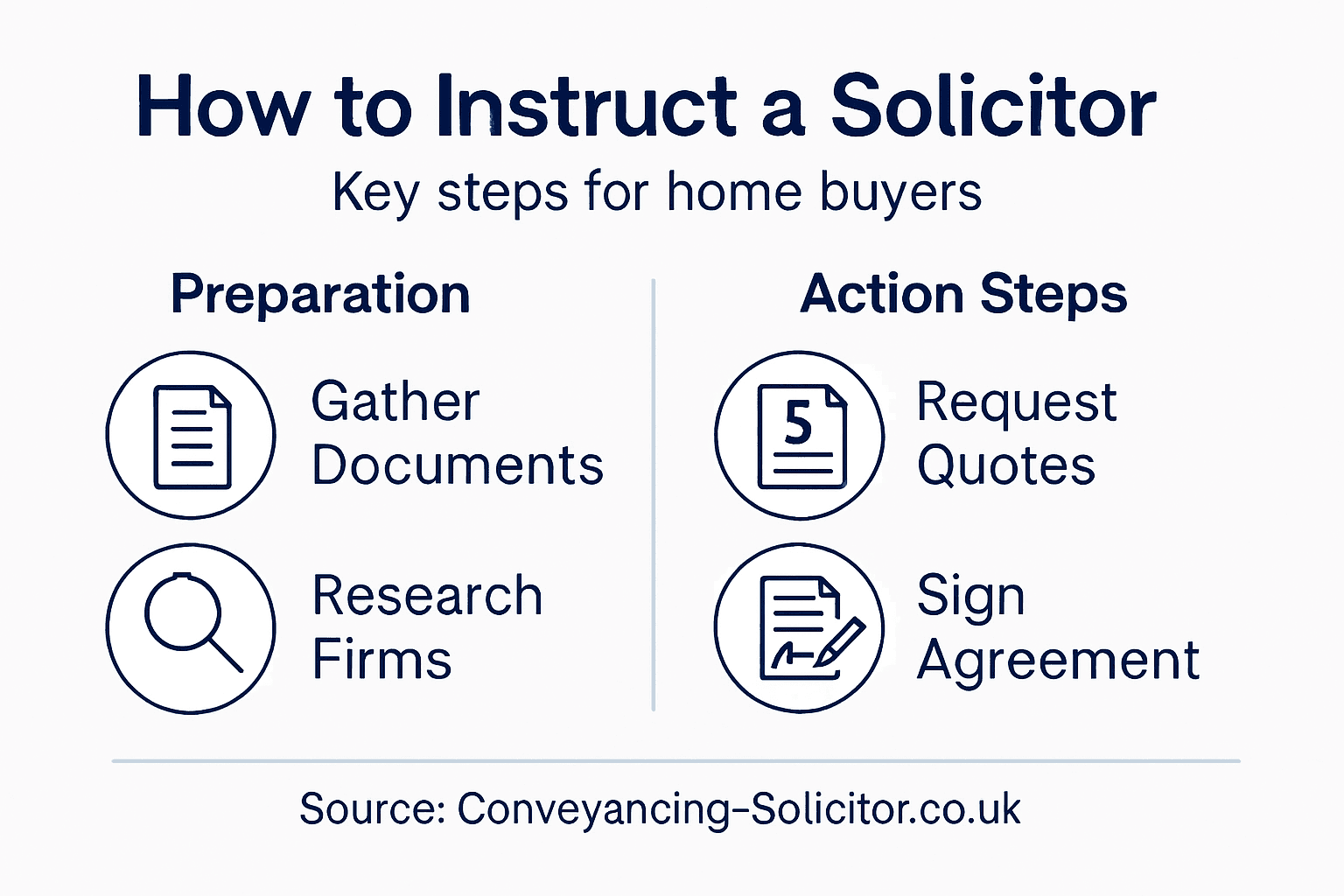 How to Instruct a Solicitor

Key steps for home buyers

Preparation

Gather Documents

Research Firms

Action Steps

5

Request Quotes

Sign Agreement

Source: Conveyancing-Solicitor.co.uk