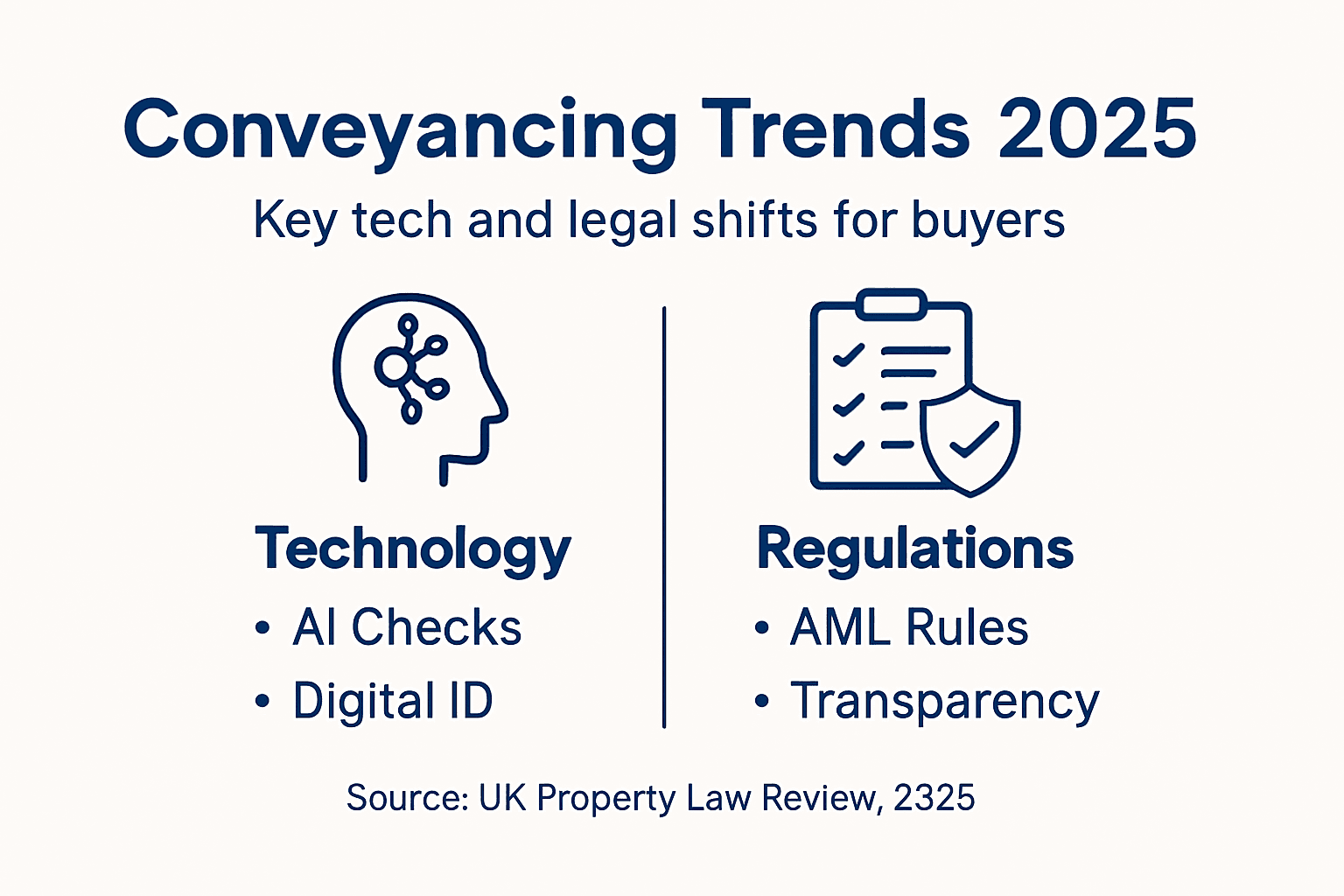 Conveyancing Trends 2025

Key tech and legal shifts for buyers

Technology
• AI Checks
• Digital ID

Regulations
• AML Rules
• Transparency

Source: UK Property Law Review, 2325