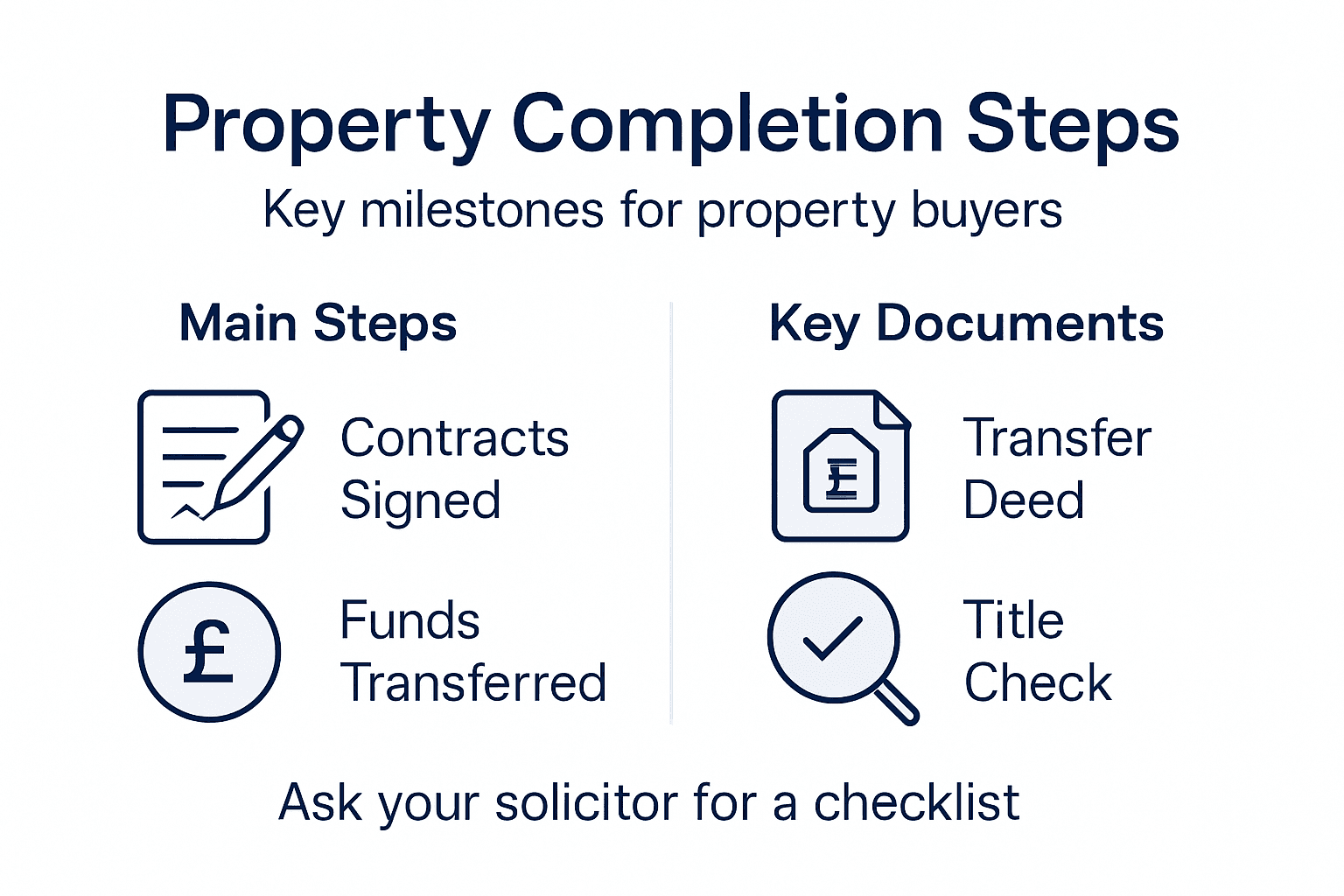 Property Completion Steps

Key milestones for property buyers

Main Steps

Contracts Signed

£

Funds Transferred

Key Documents

£

Transfer Deed

Title Check

Ask your solicitor for a checklist