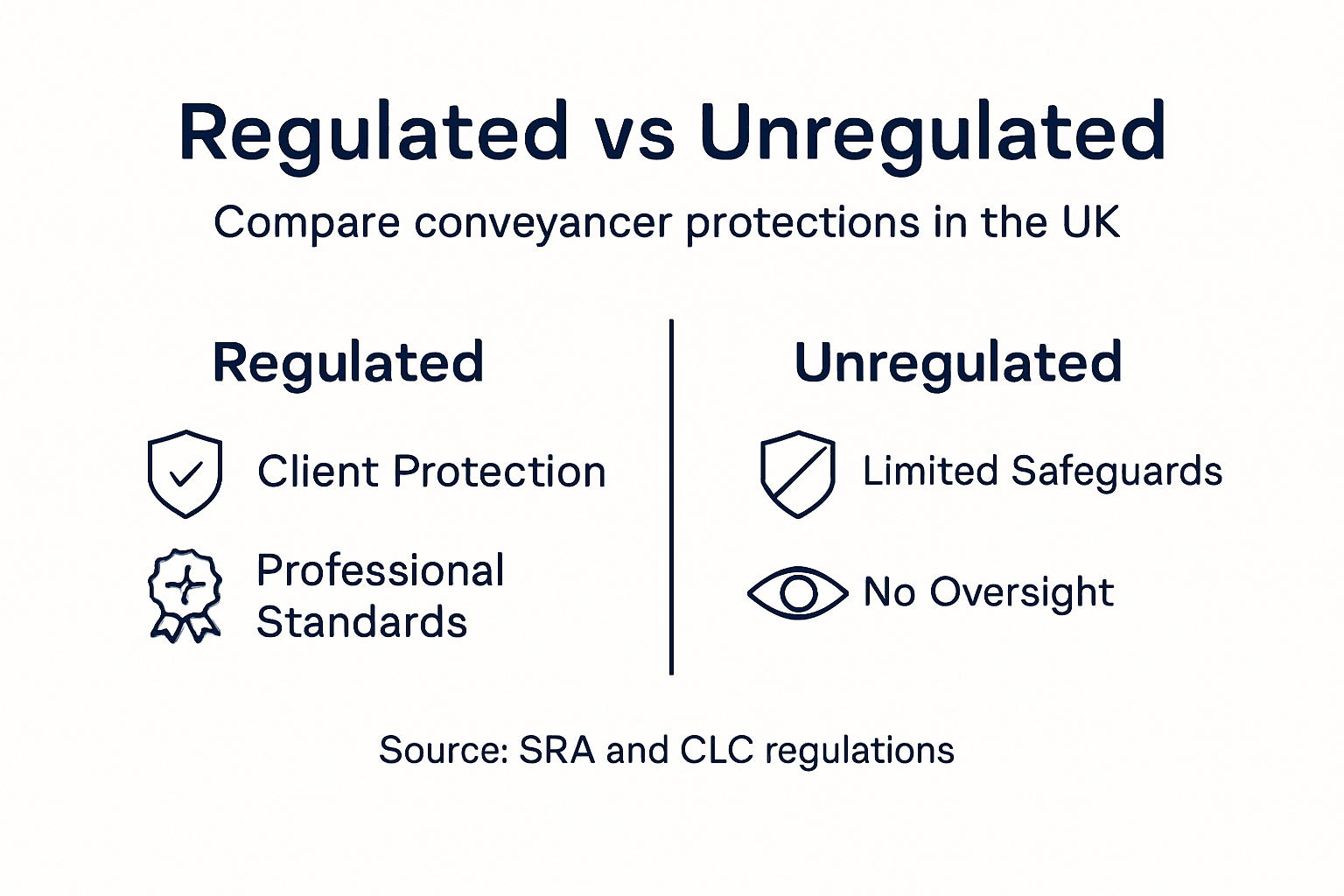 Regulated vs Unregulated

Compare conveyancer protections in the UK

Regulated

Client Protection

Professional Standards

Unregulated

Limited Safeguards

No Oversight

Source: SRA and CLC regulations