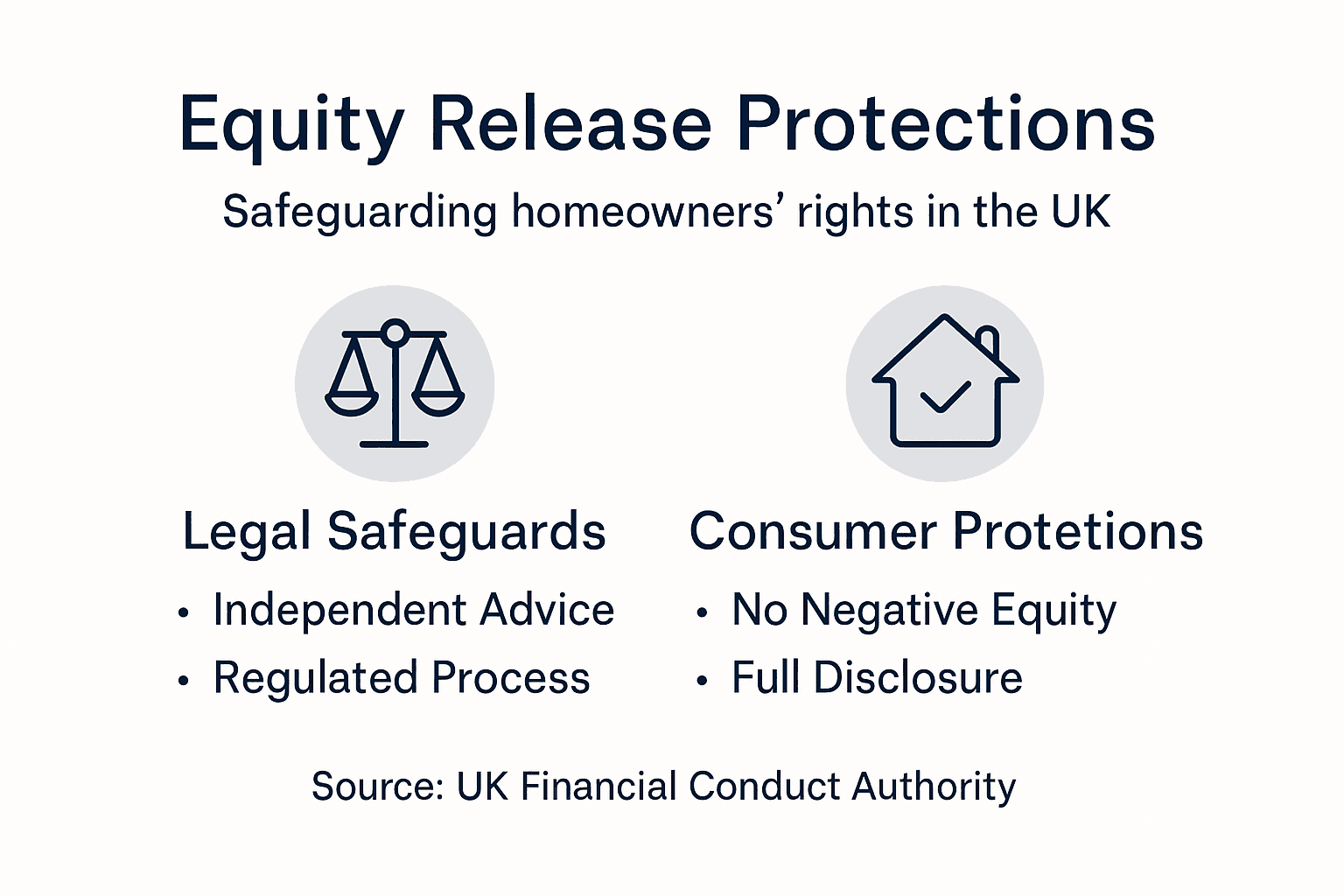 Equity Release Protections

Safeguarding homeowners' rights in the UK

Legal Safeguards

• Independent Advice
• Regulated Process

Consumer Protetions

• No Negative Equity
• Full Disclosure

Source: UK Financial Conduct Authority