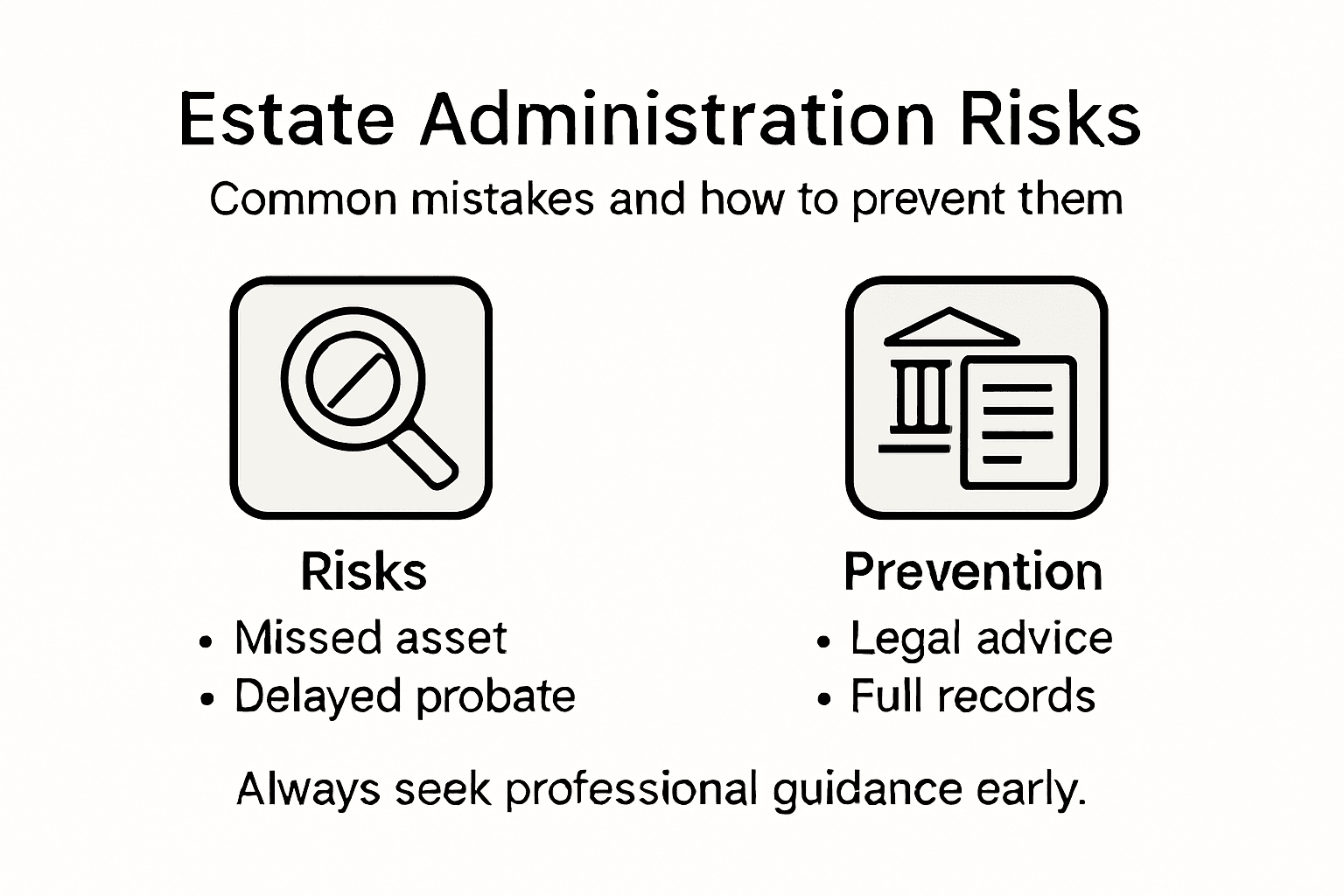 Estate Administration Risks

Common mistakes and how to prevent them

Risks
• Missed asset
• Delayed probate

Prevention
• Legal advice
• Full records

Always seek professional guidance early.