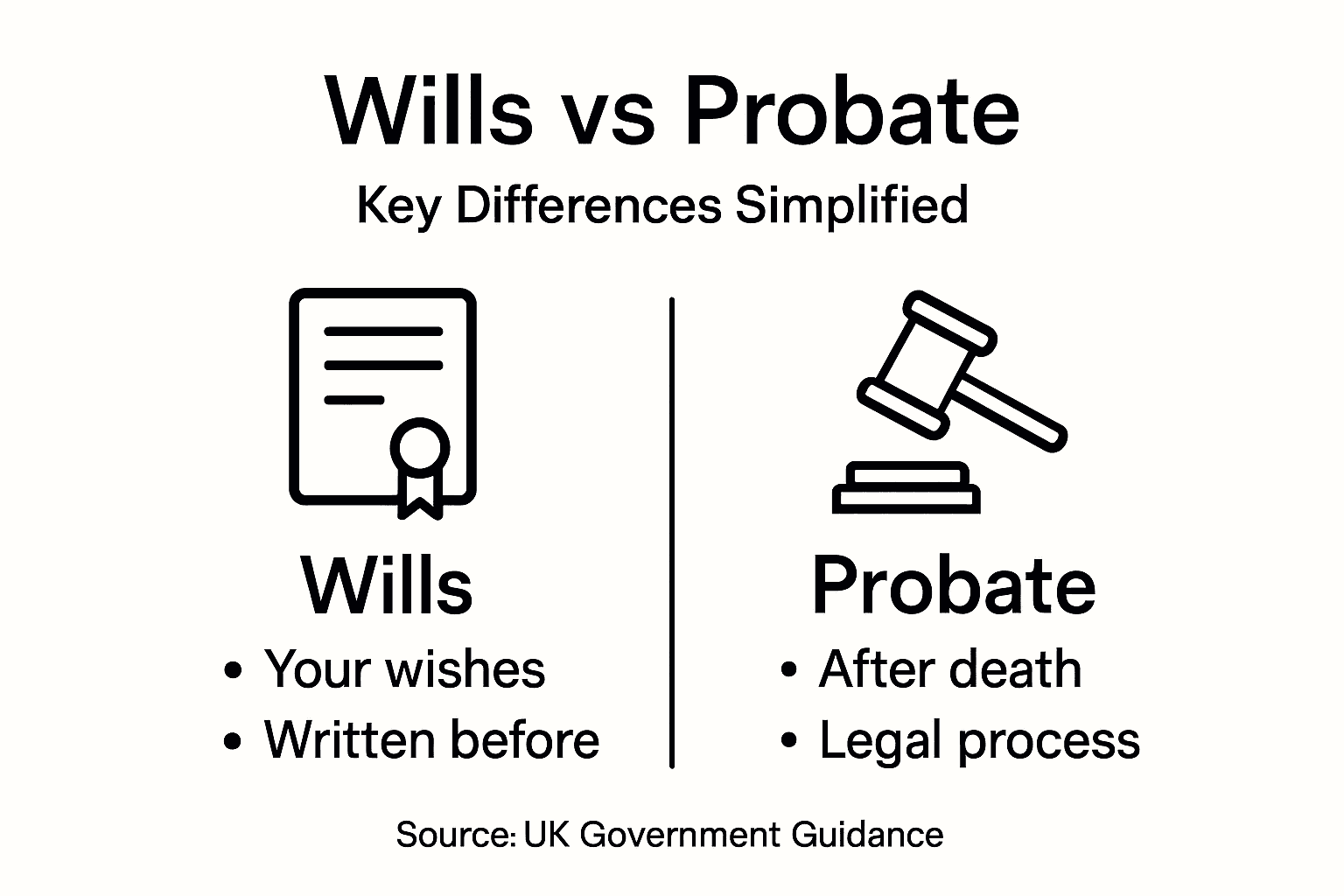 Wills vs Probate

Key Differences Simplified

Wills
• Your wishes
• Written before

Probate
• After death
• Legal process

Source: UK Government Guidance