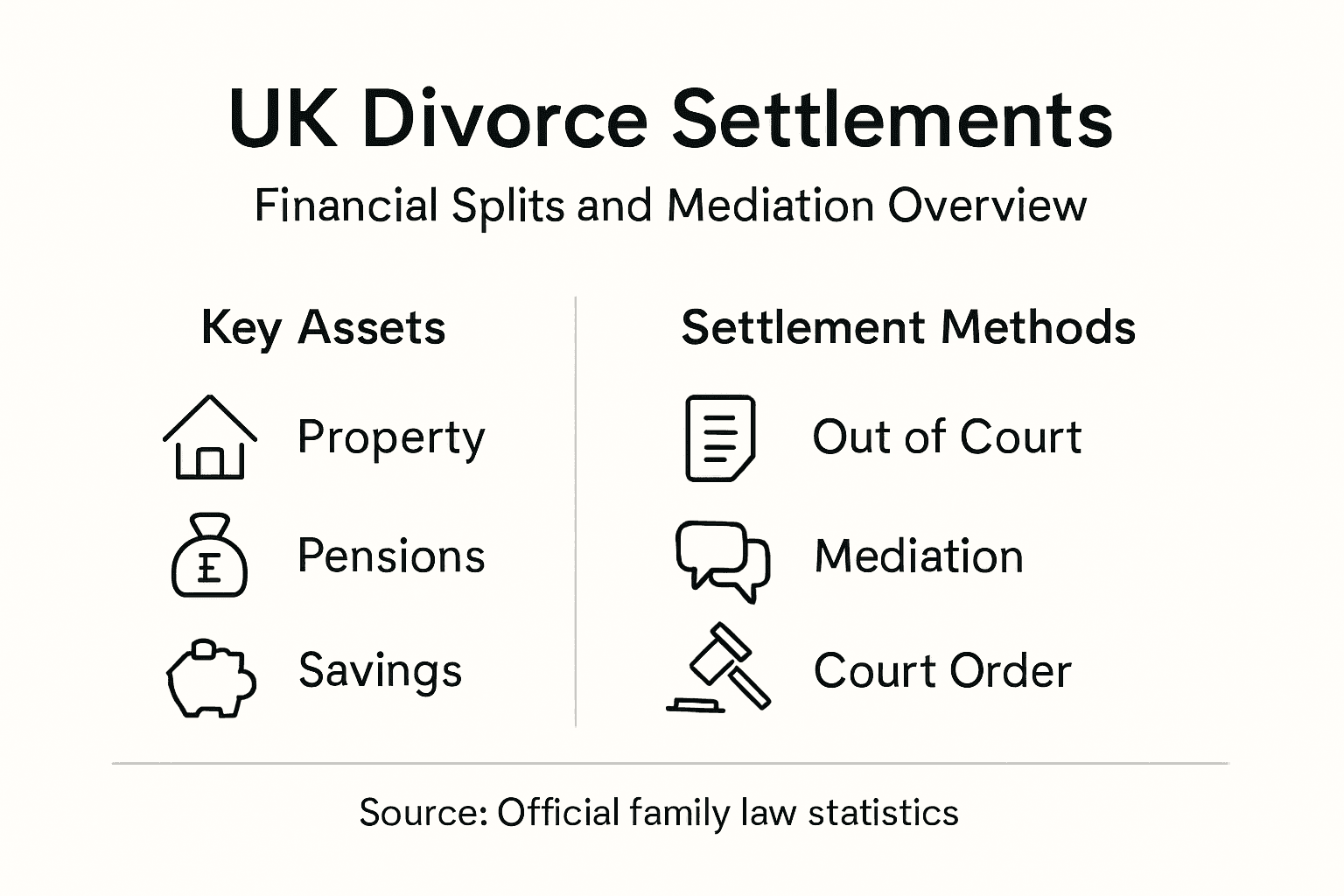 UK Divorce Settlements

Financial Splits and Mediation Overview

Key Assets

Property

£

Pensions

Savings

Settlement Methods

Out of Court

Mediation

Court Order

Source: Official family law statistics