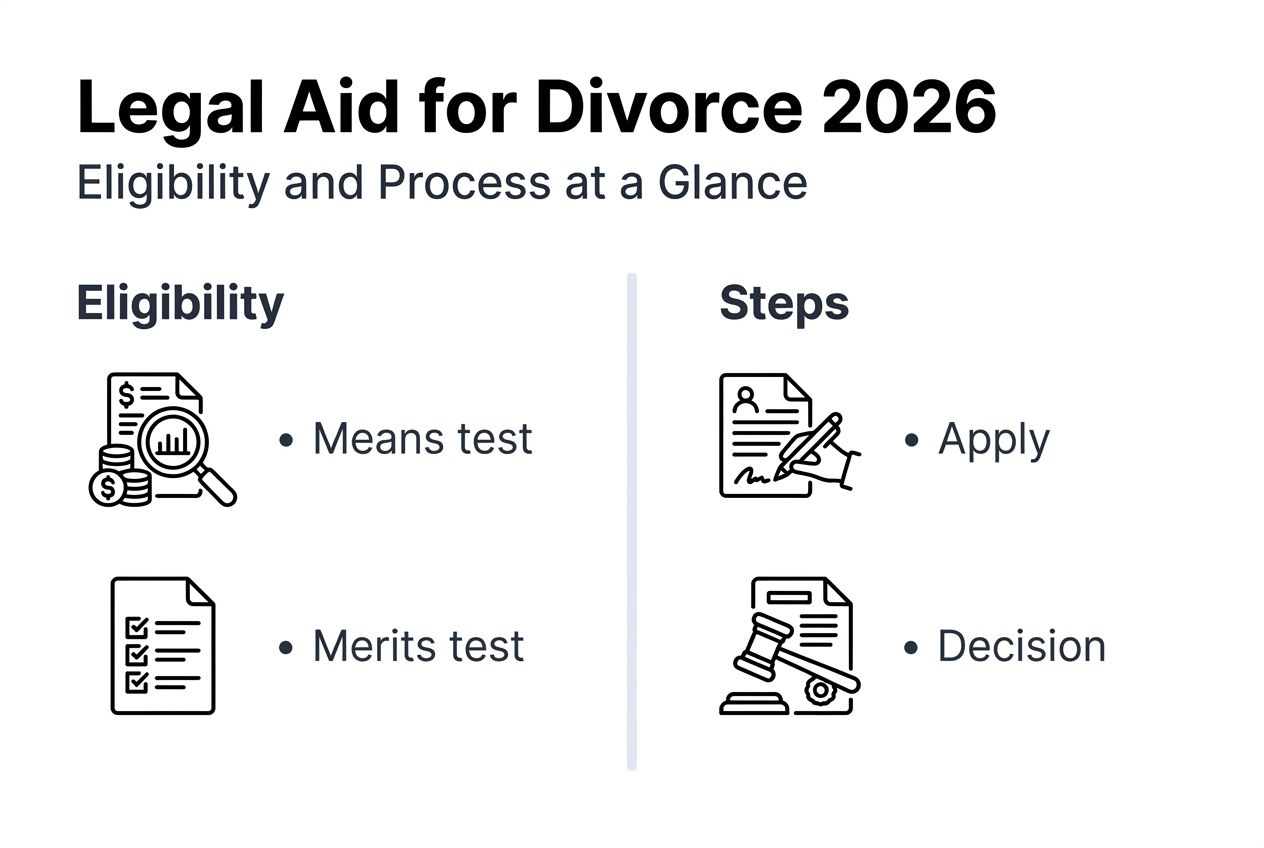 Legal Aid for Divorce 2026

Eligibility and Process at a Glance

Eligibility

• Means test

• Merits test

Steps

• Apply

• Decision