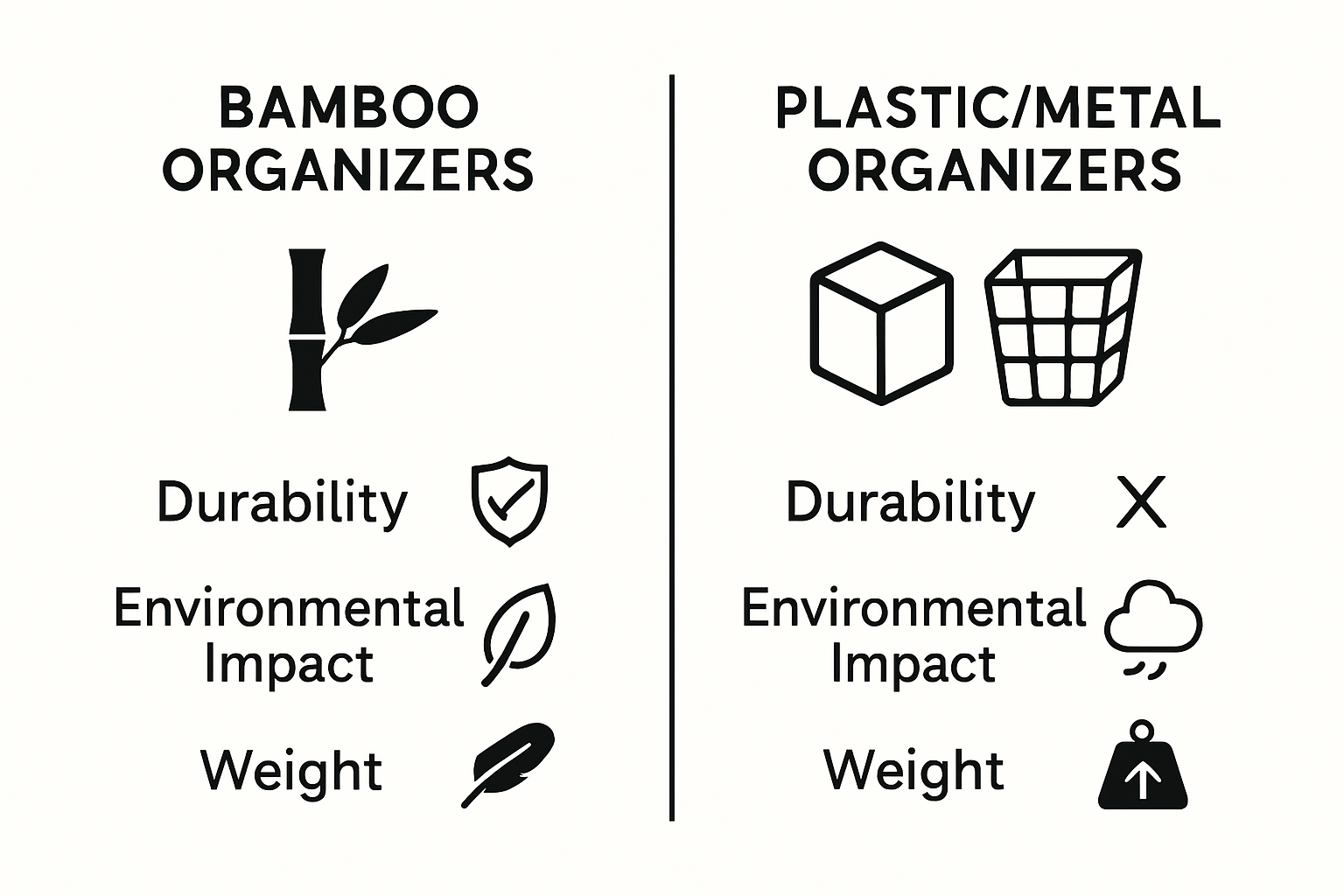 BAMBOO ORGANIZERS

Durability

Environmental Impact

Weight

PLASTIC/METAL ORGANIZERS

Durability

Environmental Impact

Weight