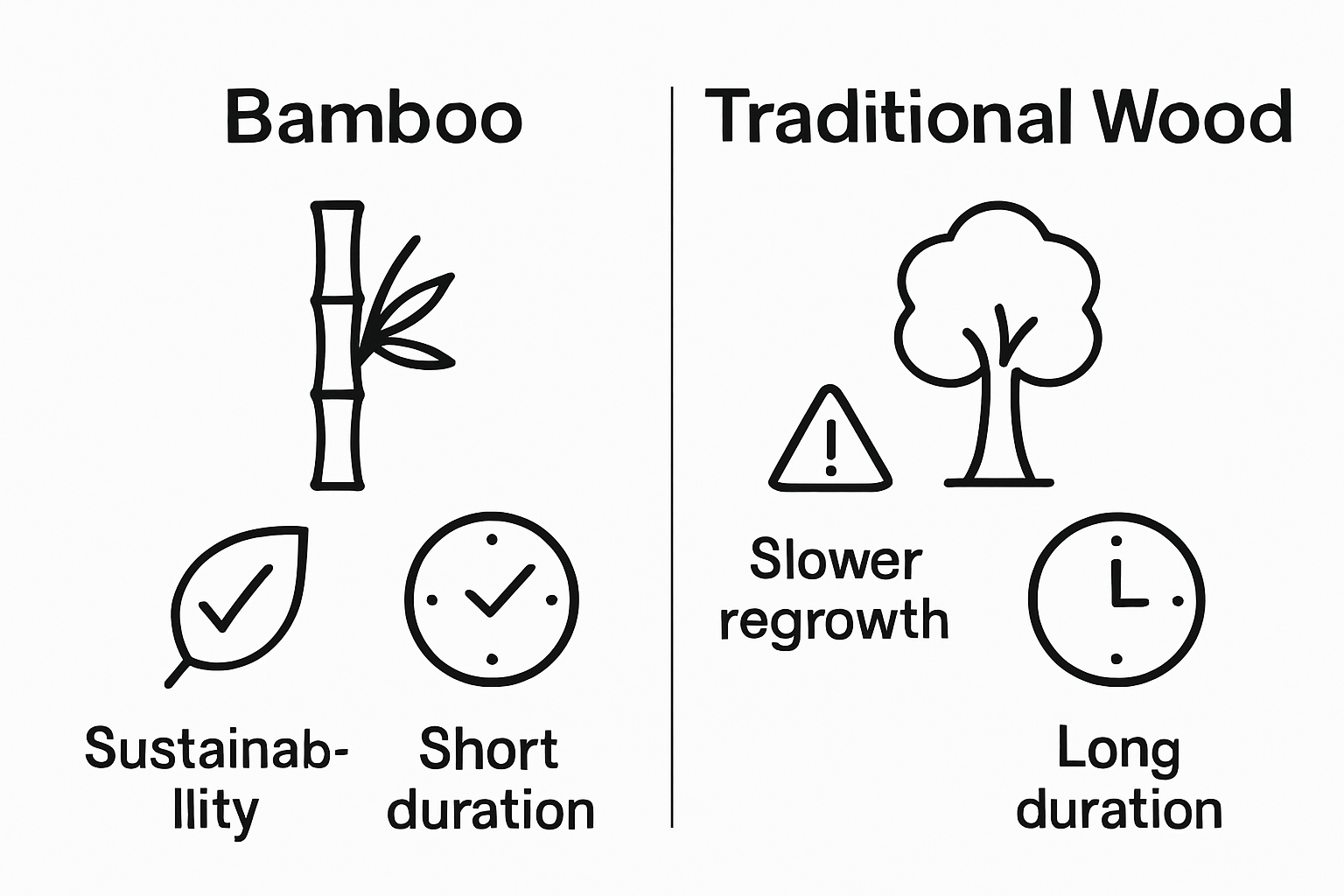 Bamboo

Sustainabllity

Short duration

Traditional Wood

Slower regrowth

Long duration