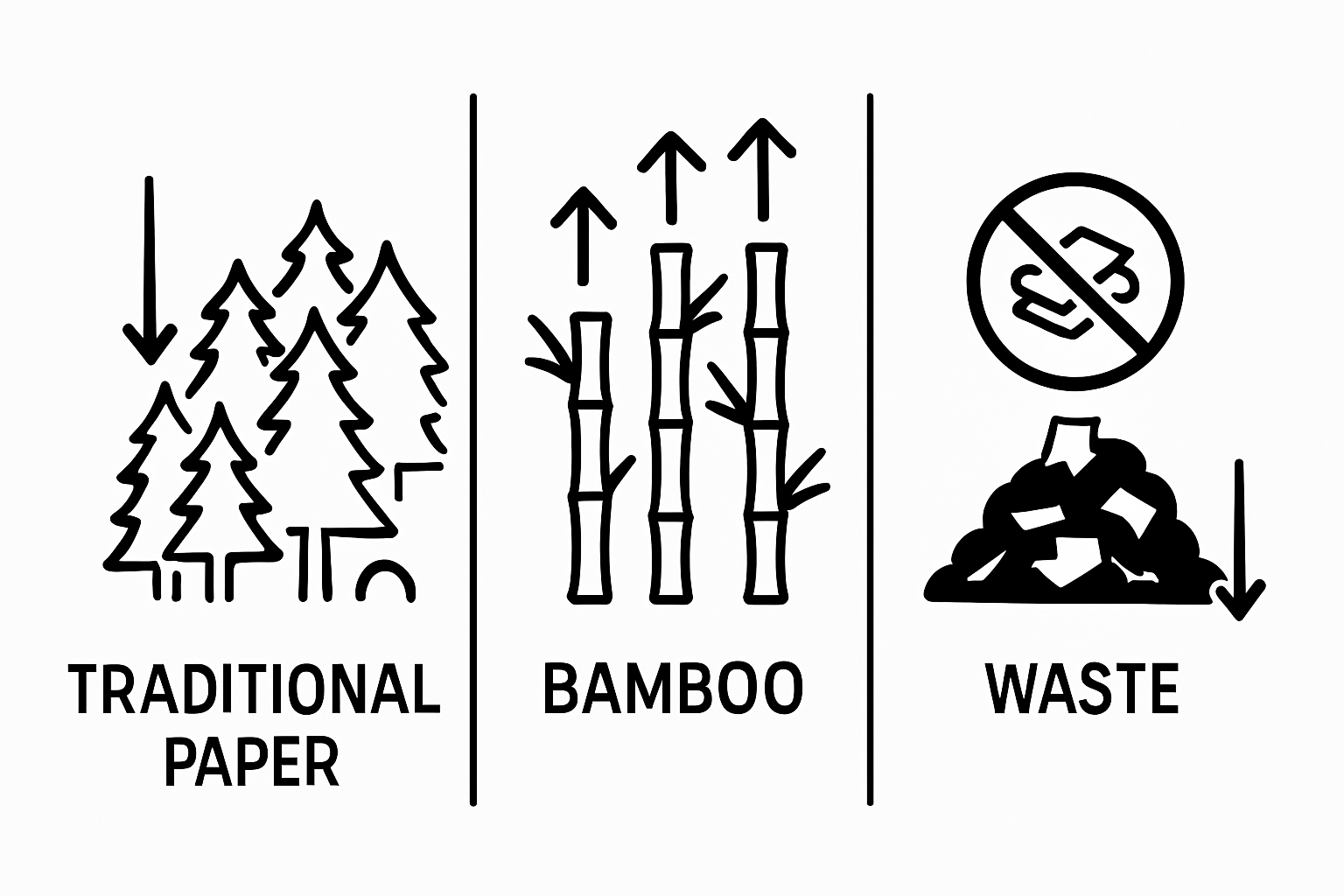 TRADITIONAL PAPER

BAMBOO

WASTE