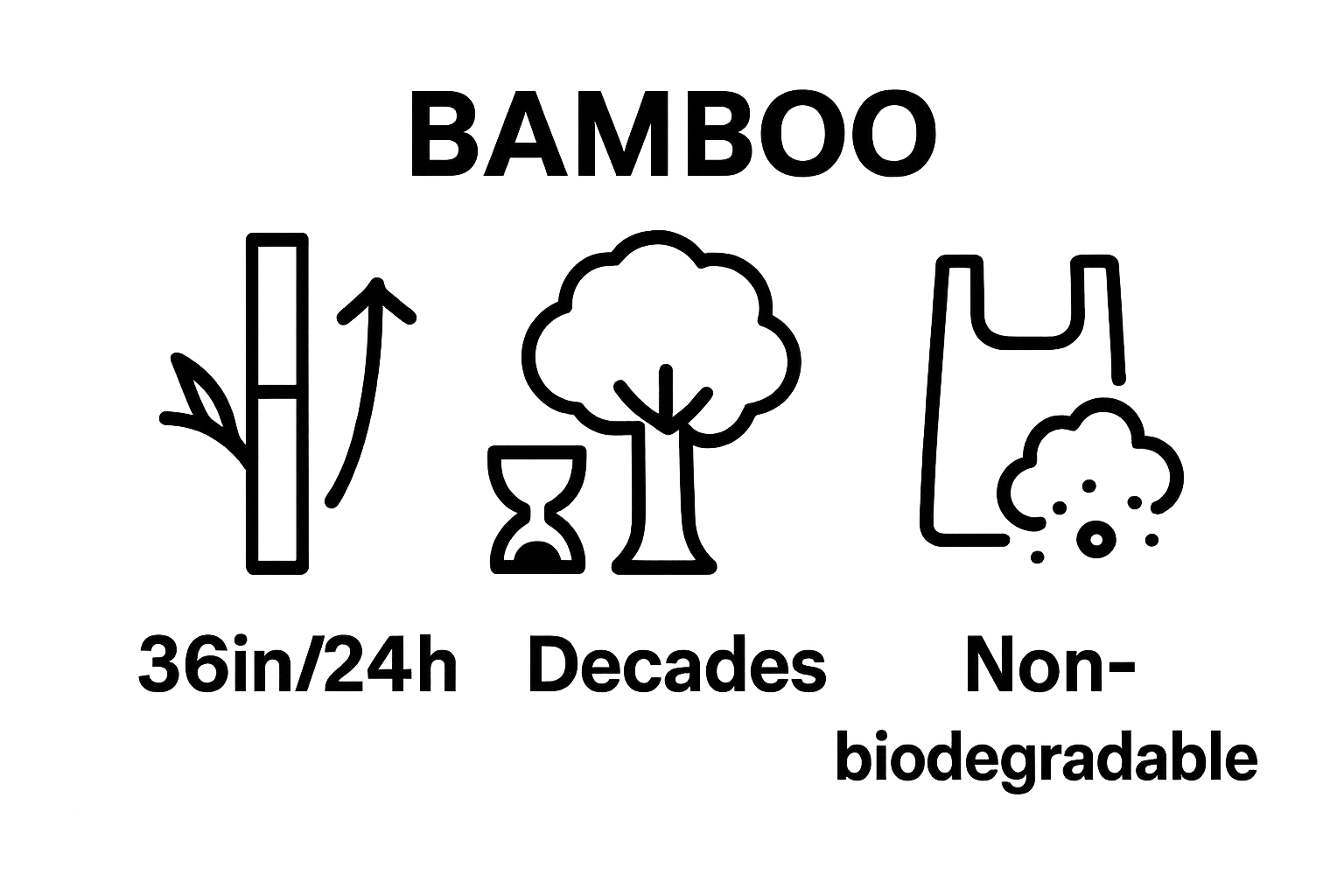 BAMBOO

36in/24h

Decades

Non-biodegradable