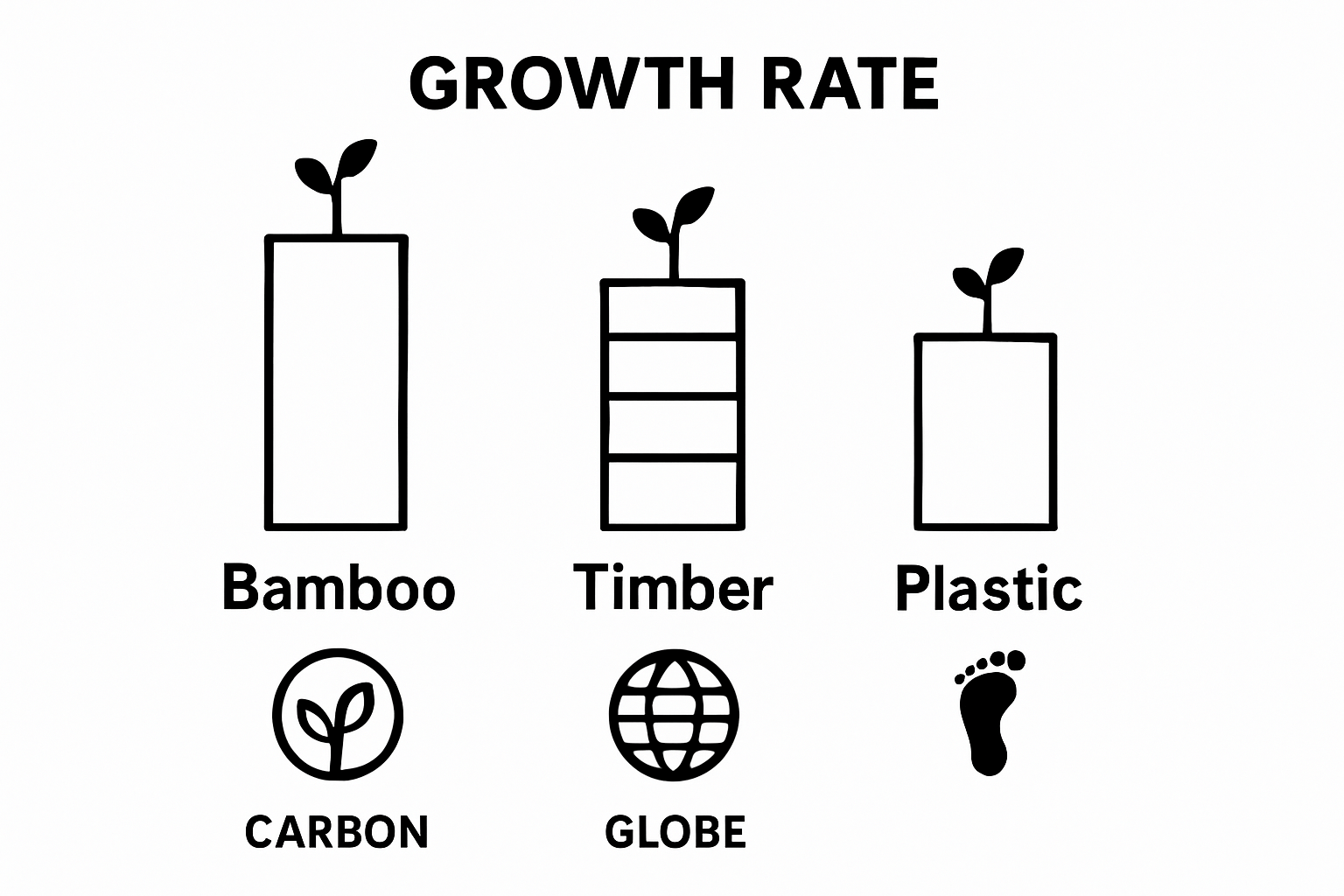 GROWTH RATE

Bamboo

Timber

Plastic

CARBON

GLOBE