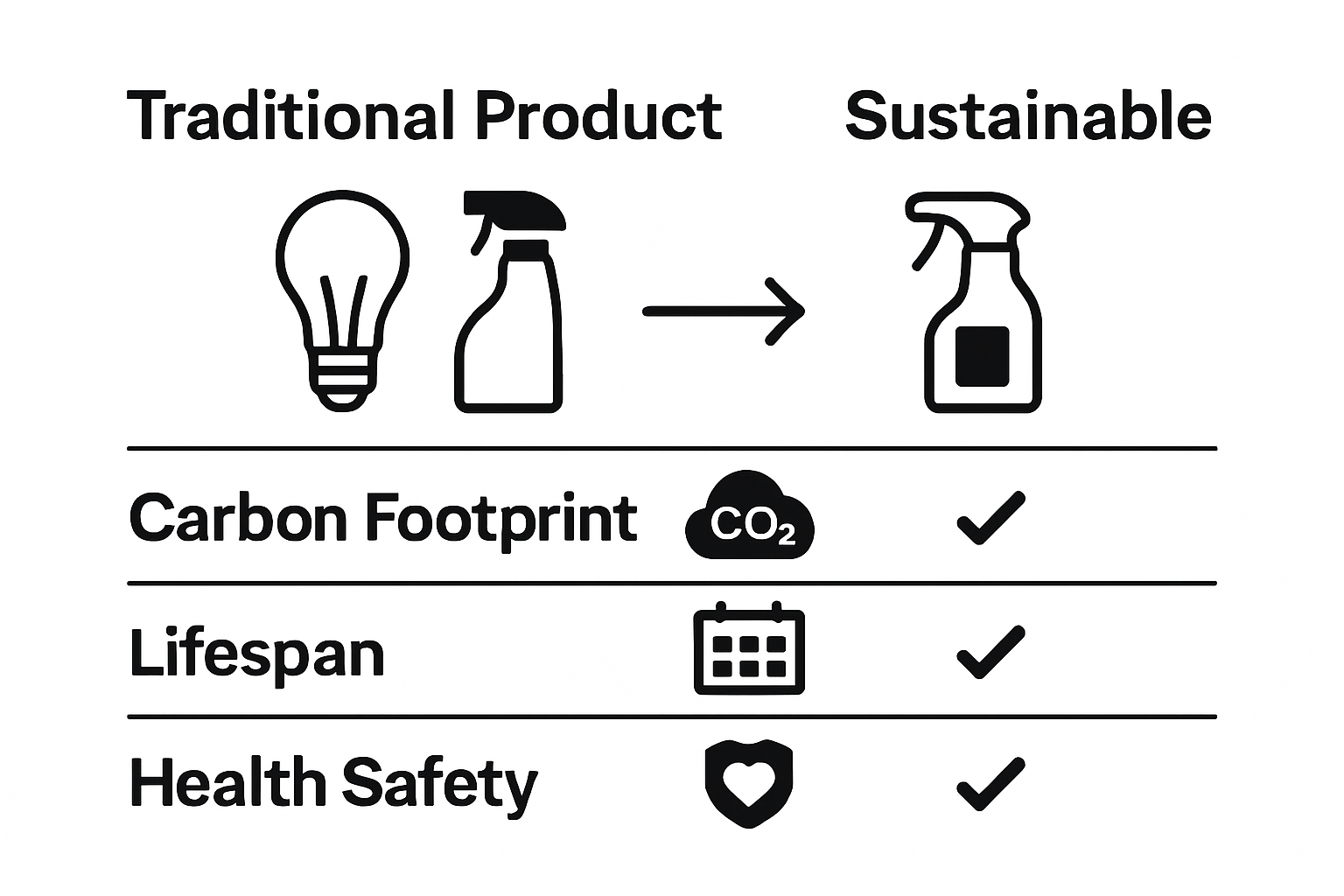 Traditional Product Sustainable

Carbon Footprint $CO_2$

Lifespan

Health Safety