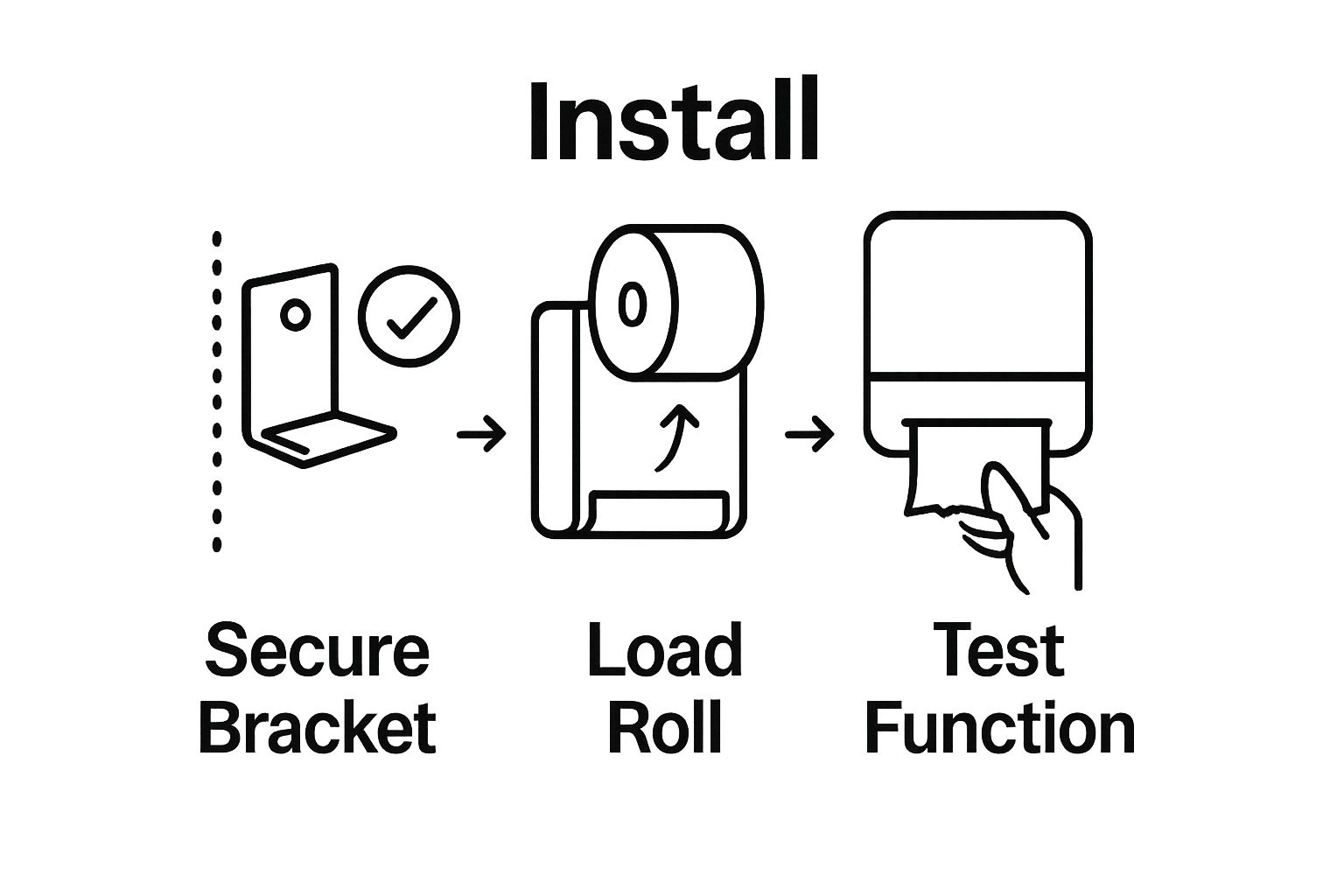 Install

Secure Bracket

Load Roll

Test Function