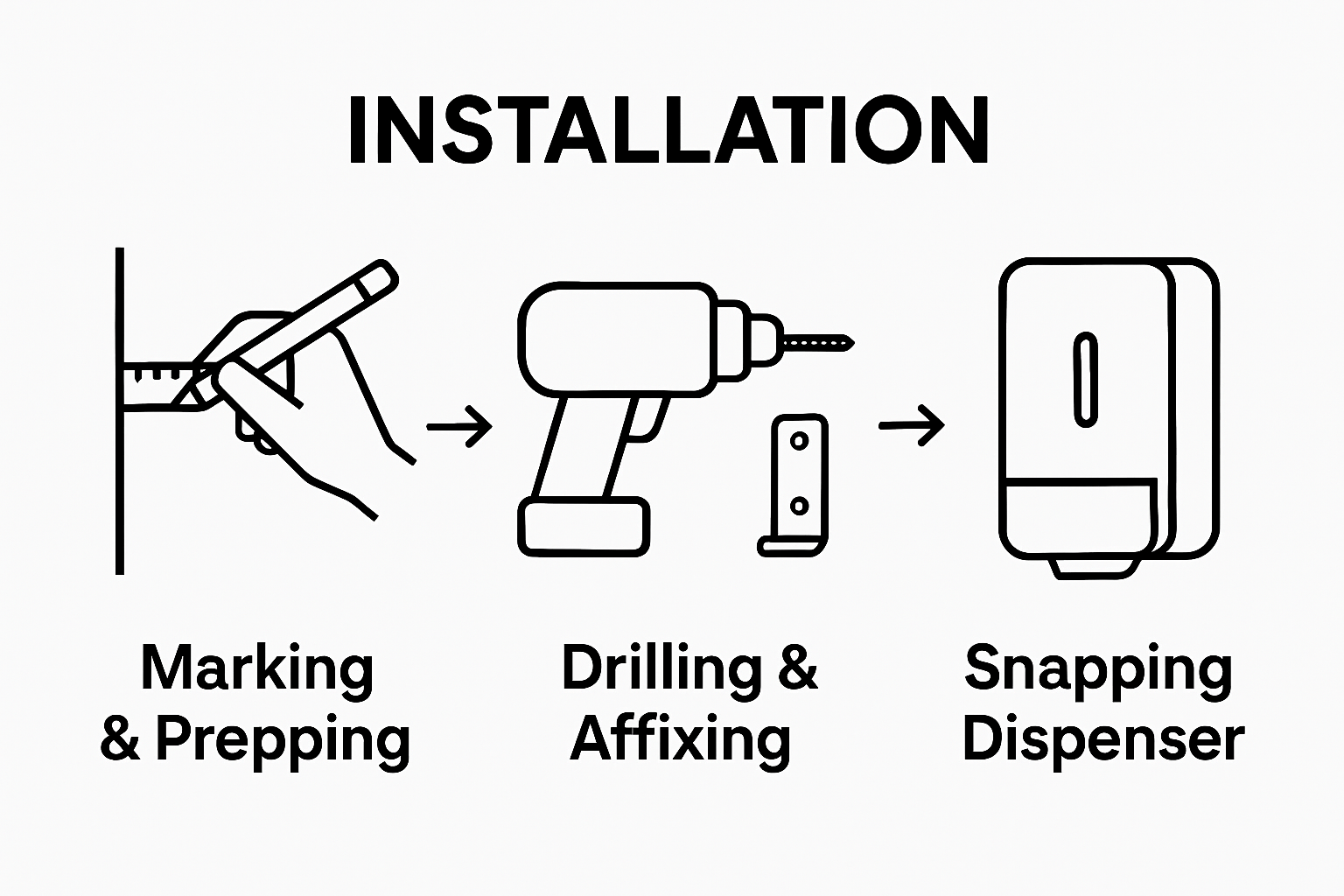 INSTALLATION

Marking & Prepping

Drilling & Affixing

Snapping Dispenser