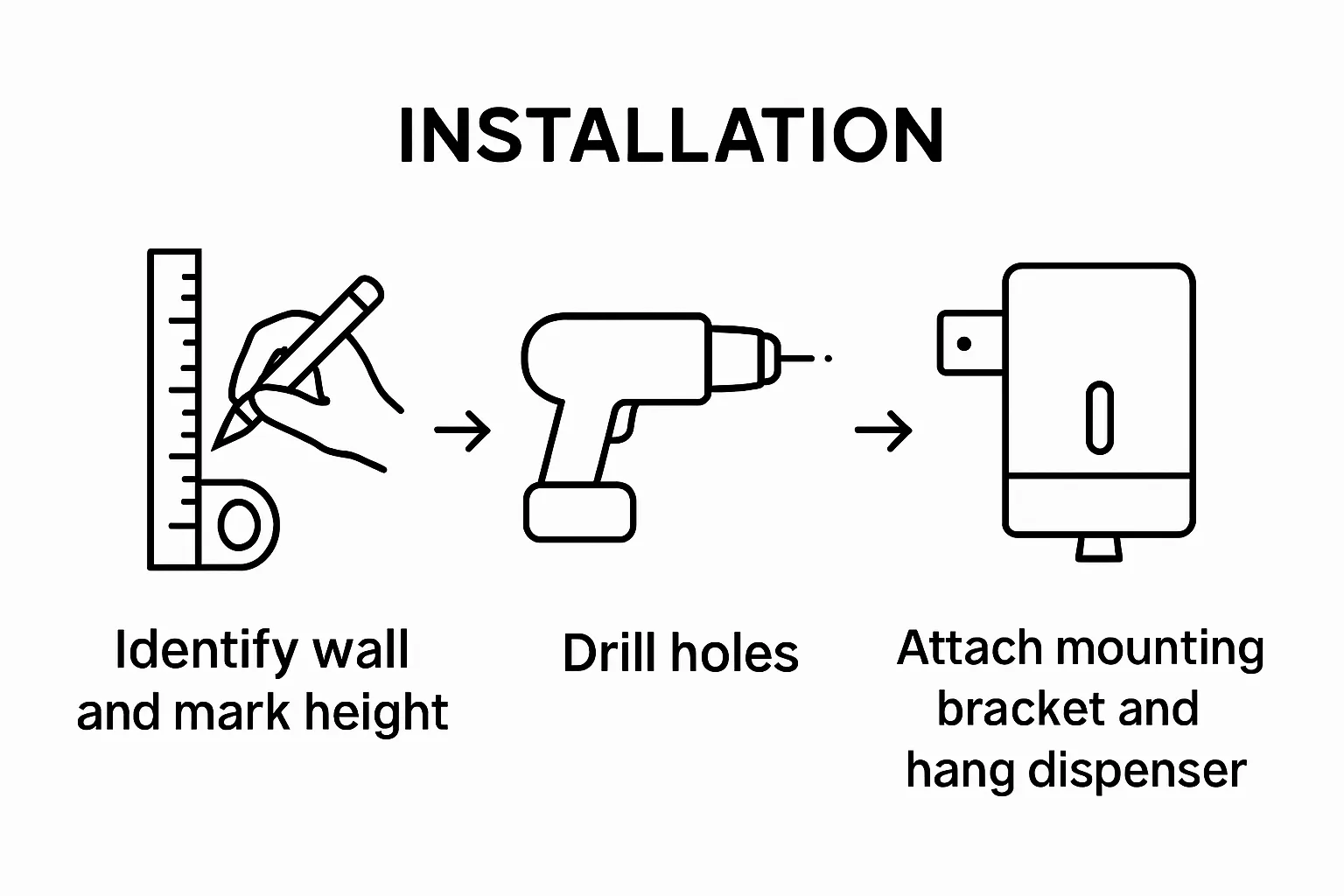 INSTALLATION

Identify wall and mark height

Drill holes

Attach mounting bracket and hang dispenser