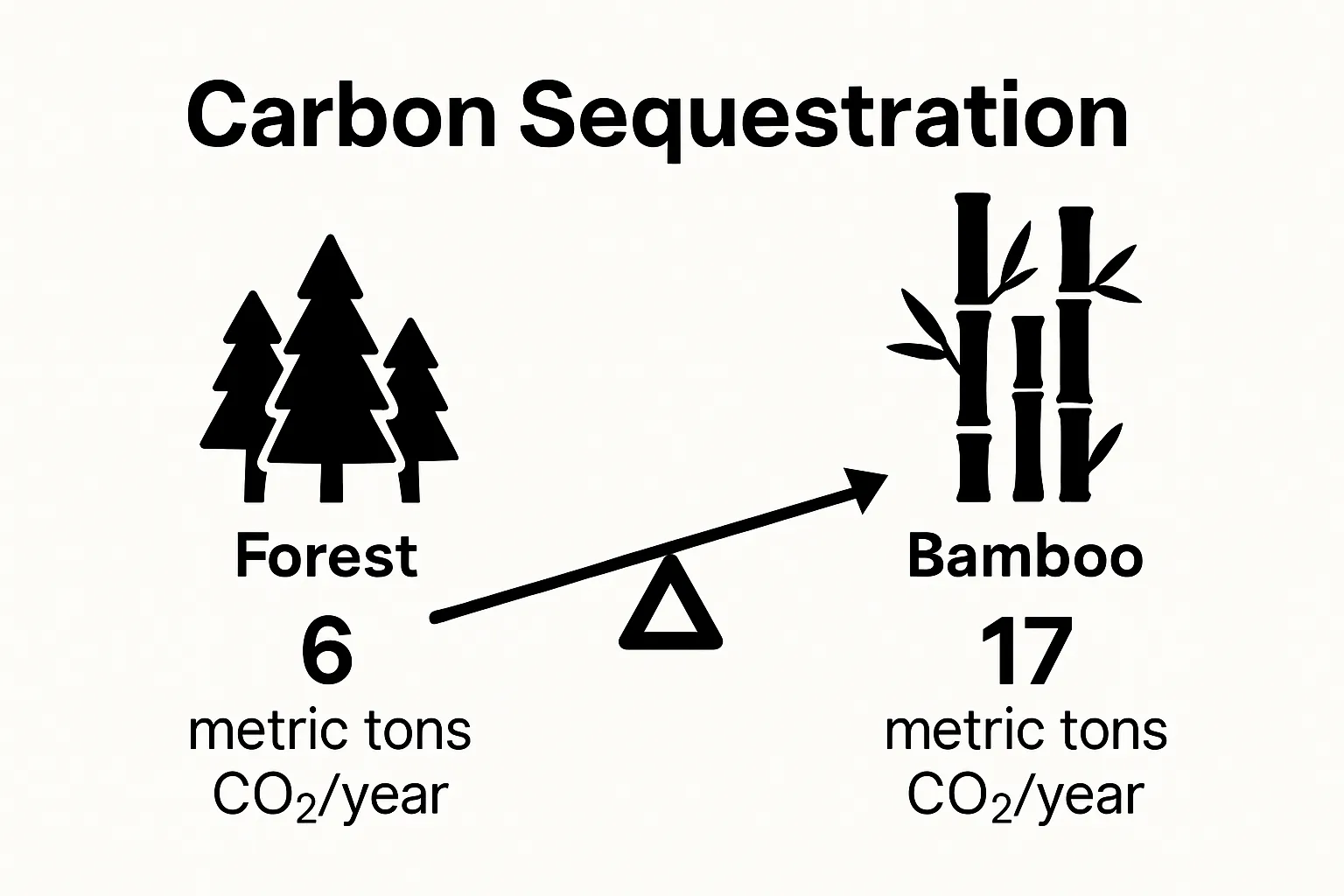 Carbon Sequestration

Forest
6
metric tons
$CO_2$/year

Bamboo
17
metric tons
$CO_2$/year