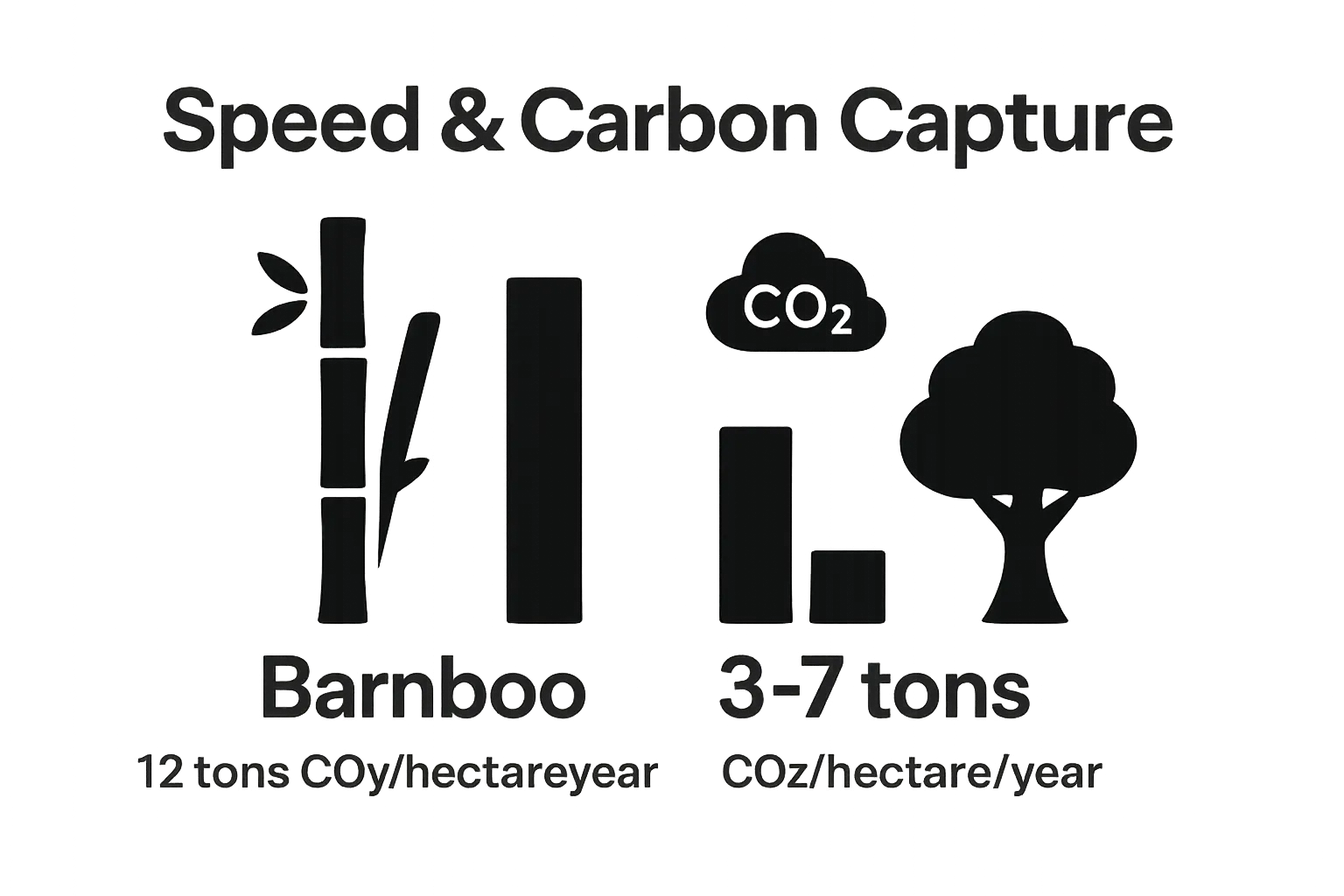 Speed & Carbon Capture

$CO_2$

Barnboo

12 tons COy/hectareyear

3-7 tons

COz/hectare/year