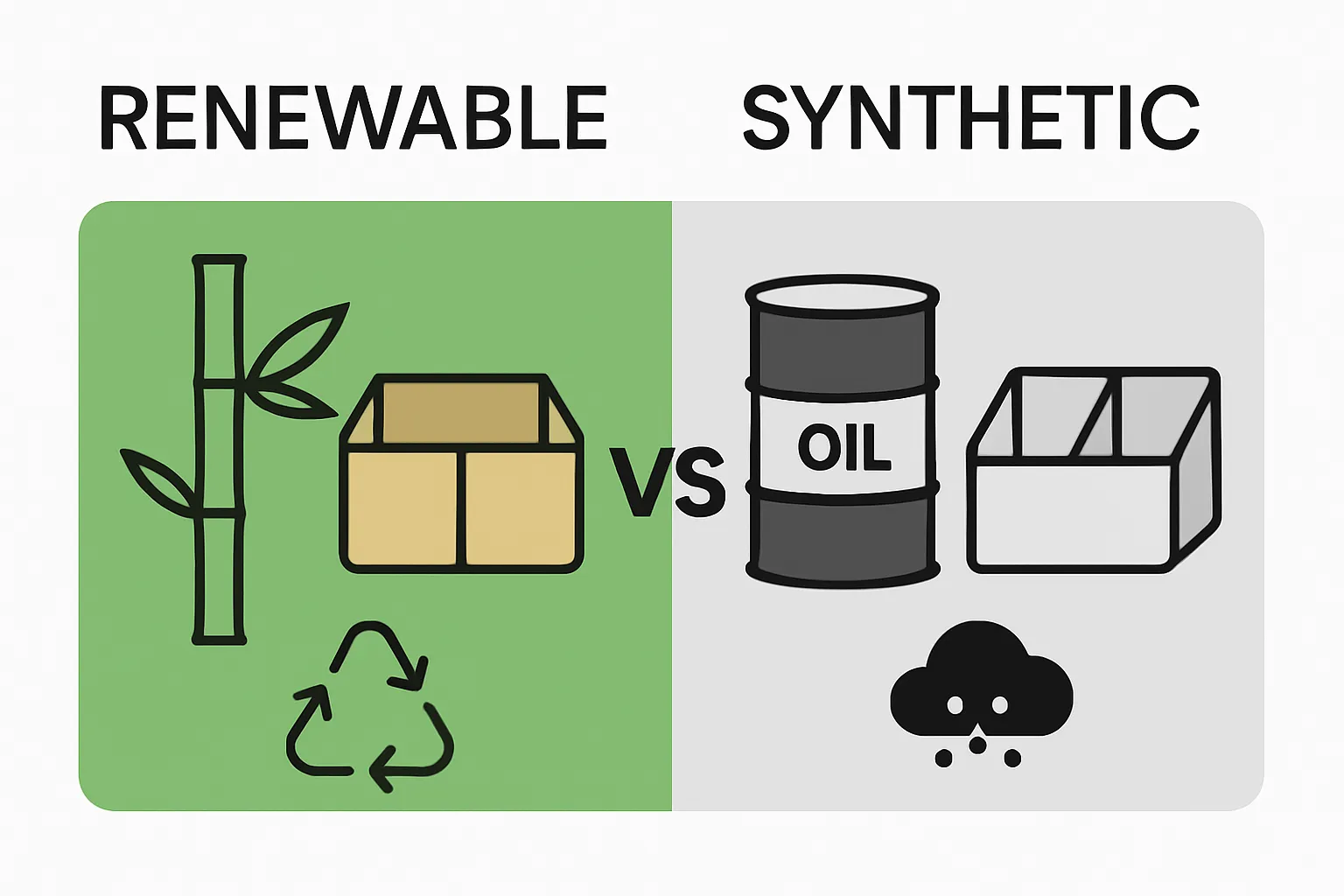 RENEWABLE SYNTHETIC

VS

OIL