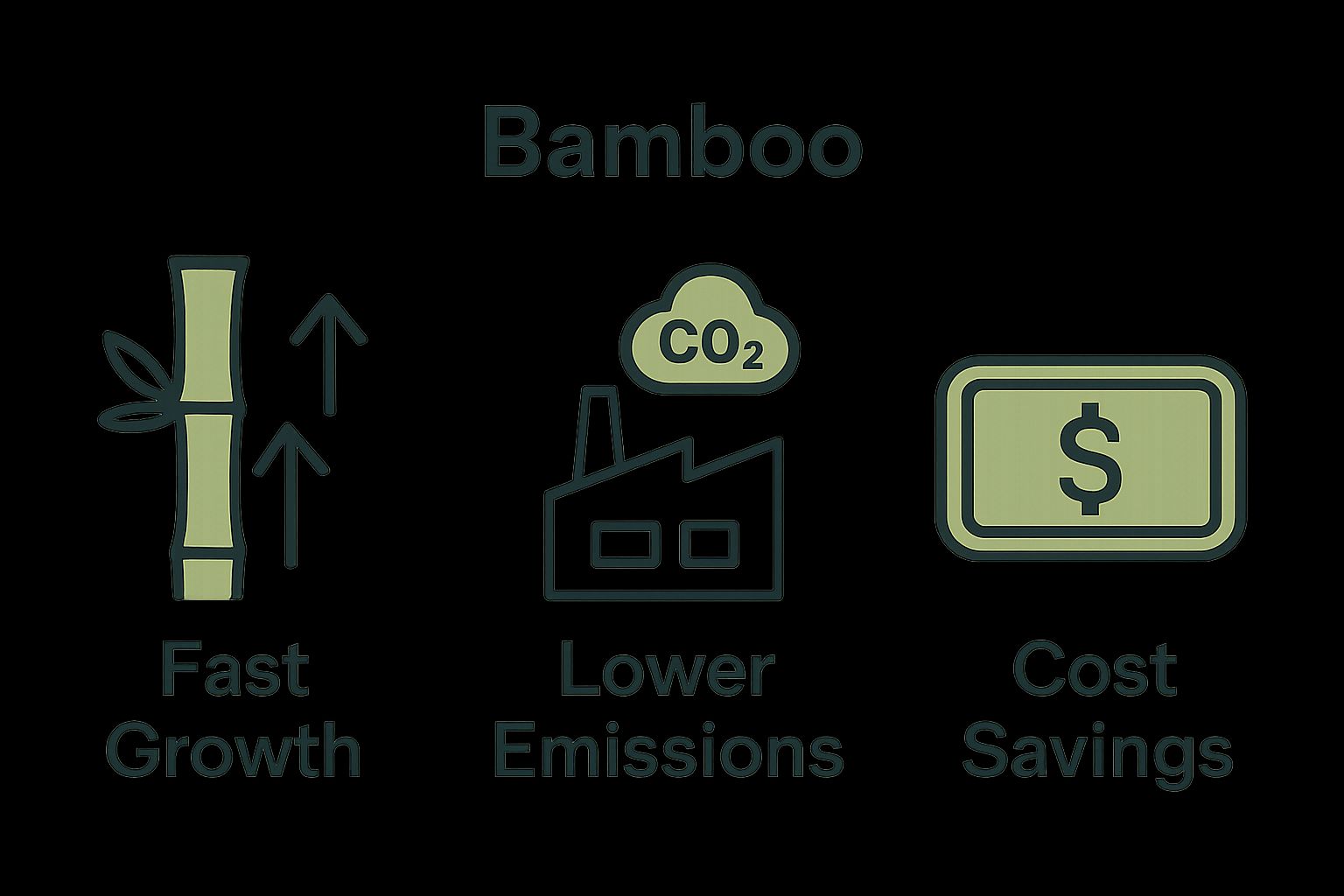 Bamboo

$CO_2$

$

Fast Growth

Lower Emissions

Cost Savings