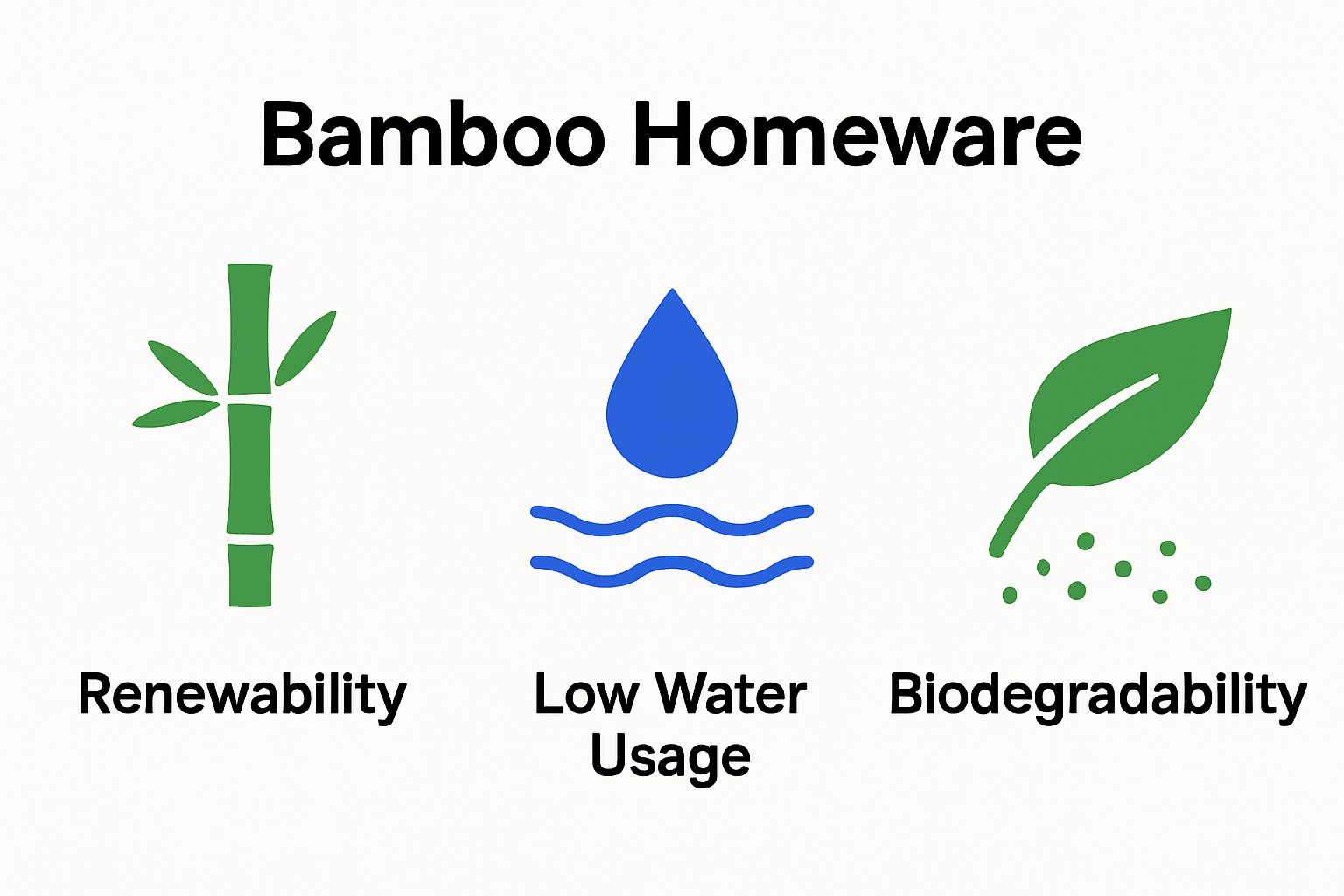 Bamboo Homeware

Renewability

Low Water Usage

Biodegradability