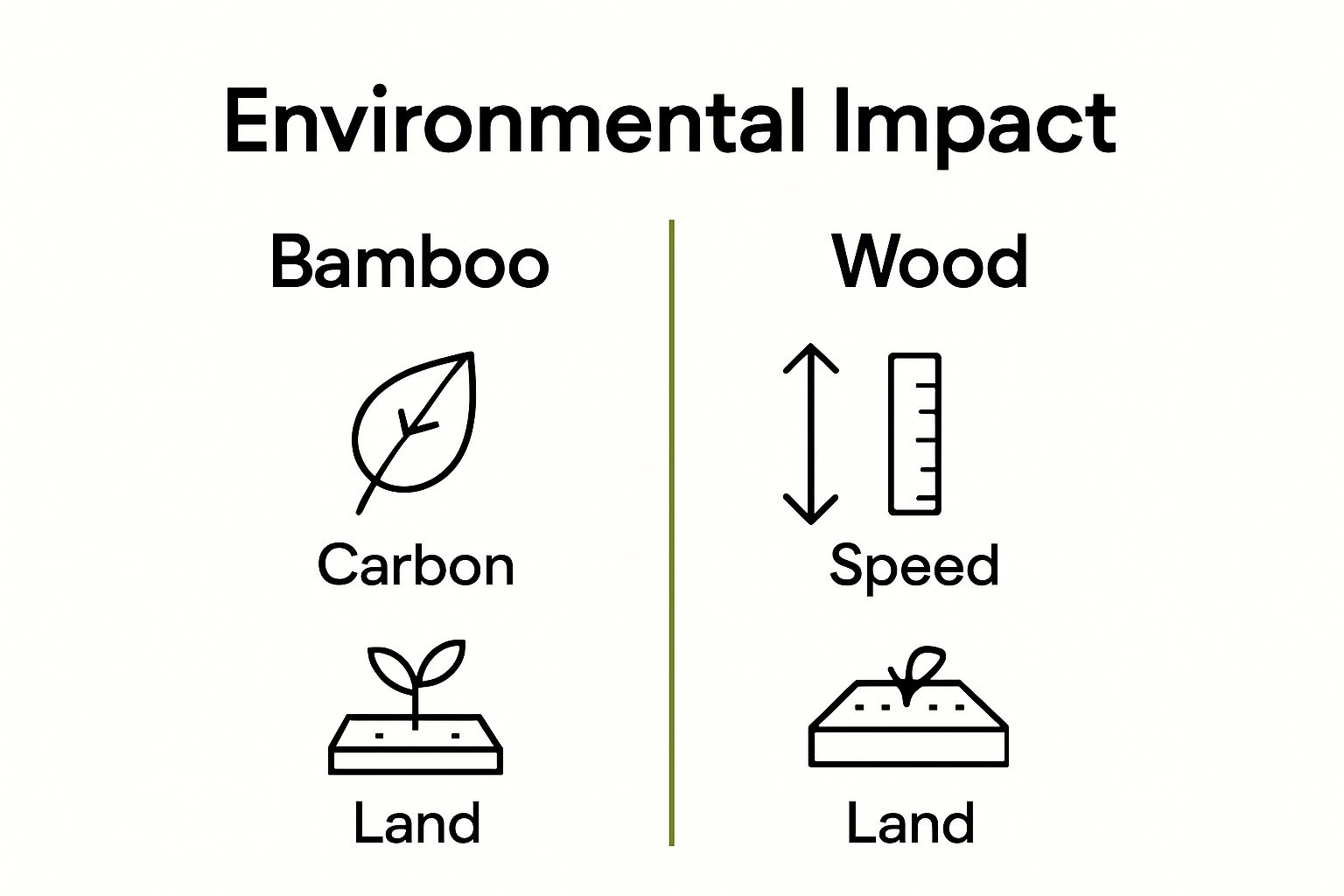 Environmental Impact

Bamboo

Carbon

Land

Wood

Speed

Land