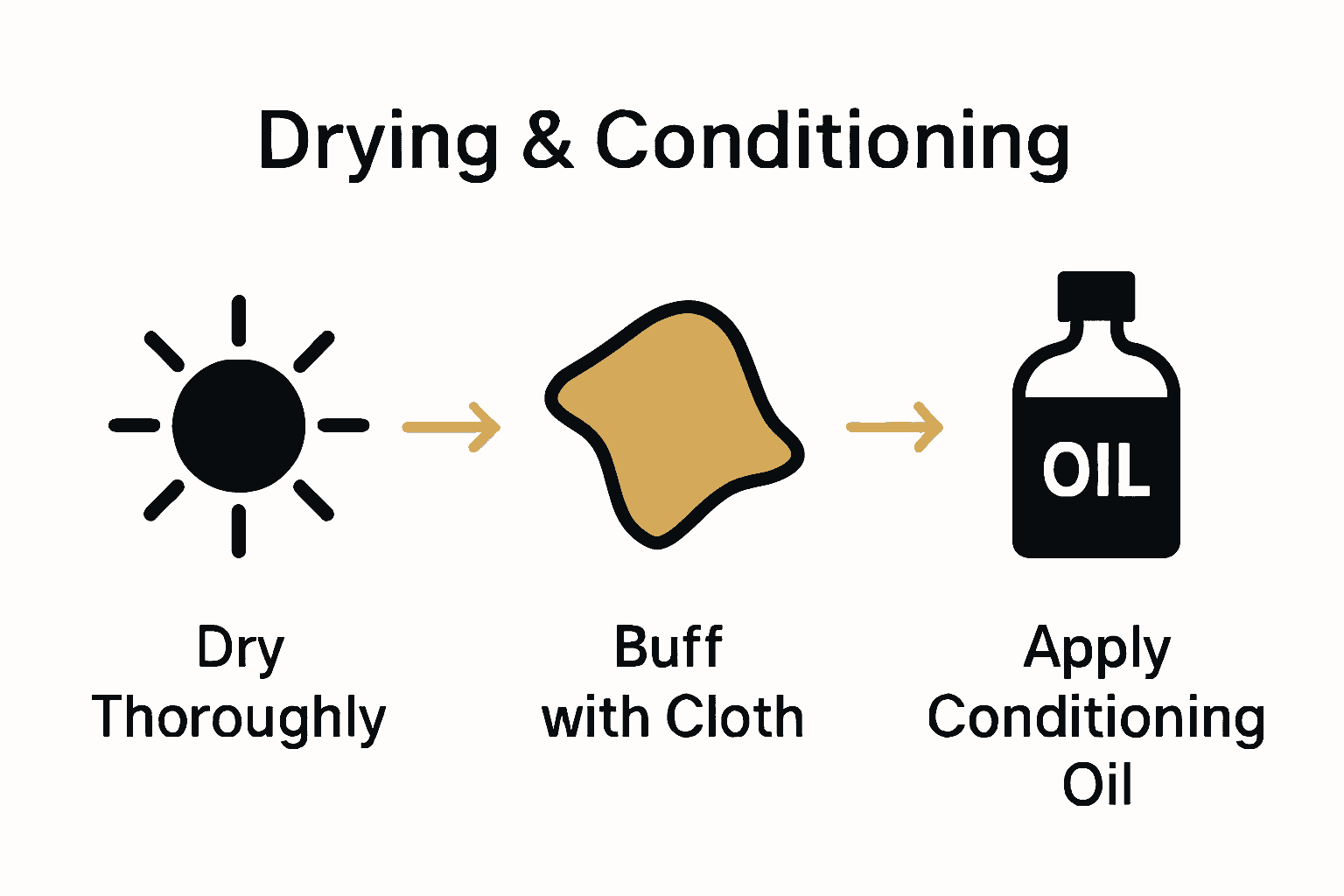 Drying & Conditioning

OIL

Dry Thoroughly

Buff with Cloth

Apply Conditioning Oil