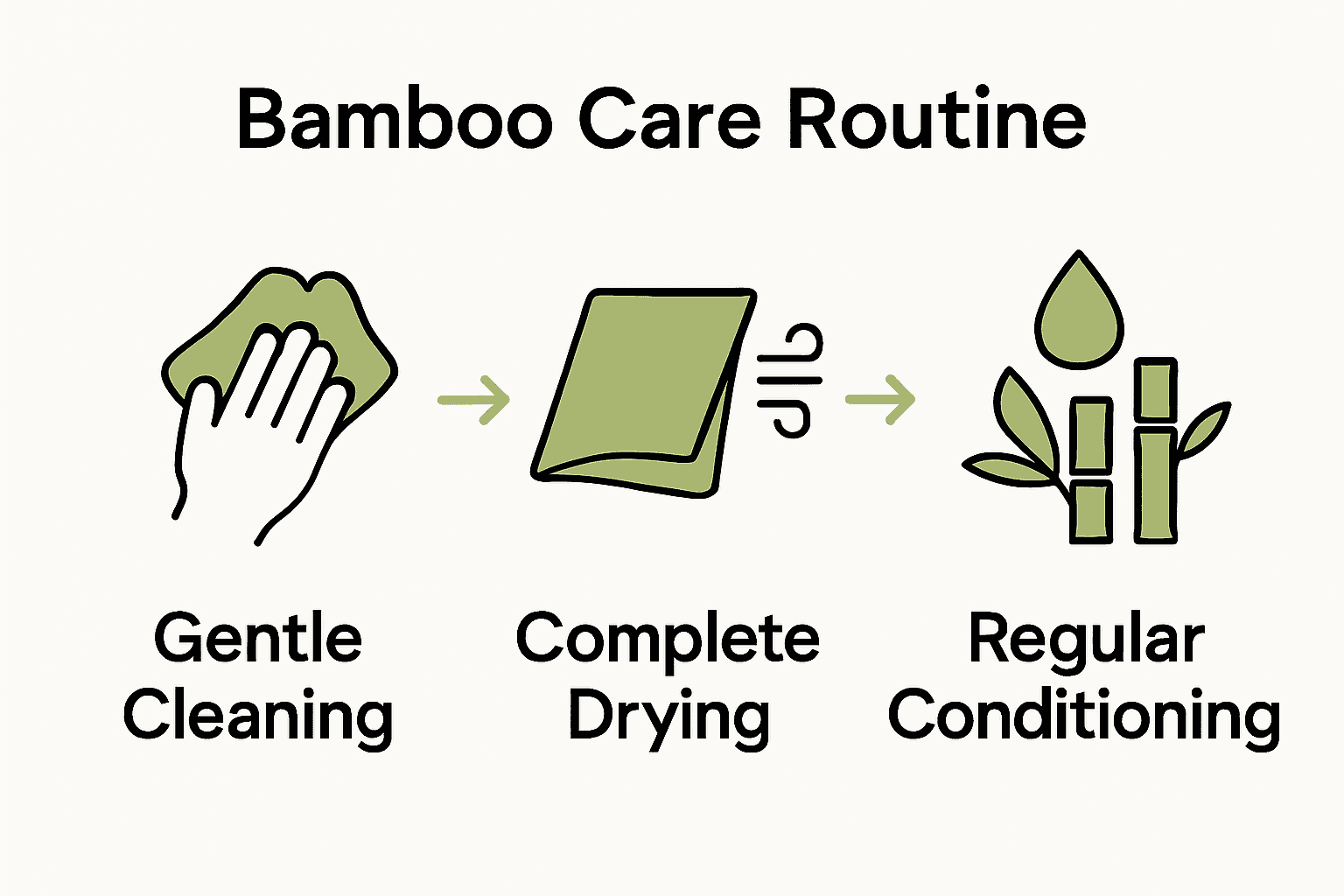 Bamboo Care Routine

Gentle Cleaning

Complete Drying

Regular Conditioning