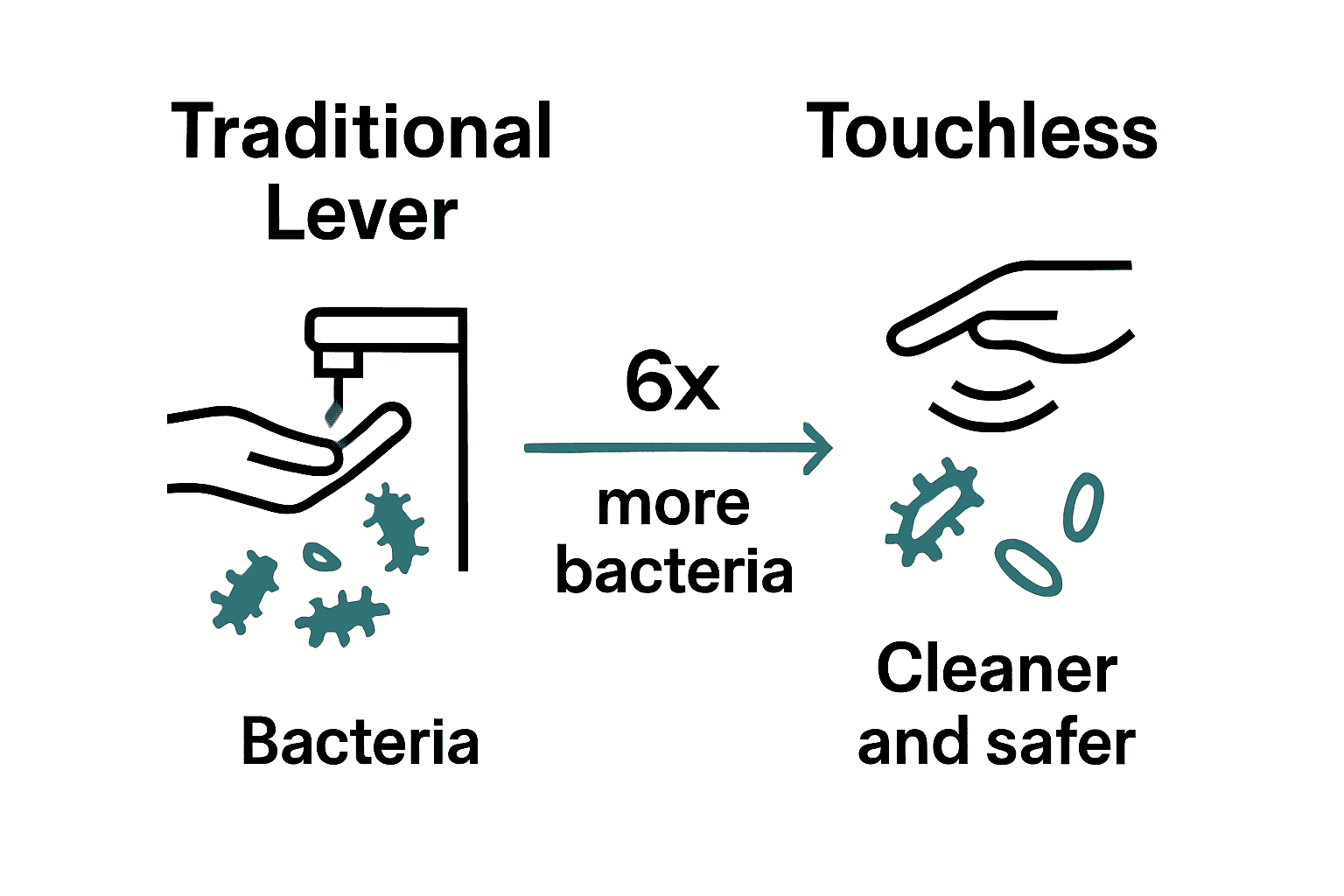 Traditional Lever

Touchless

6x

more bacteria

Bacteria

Cleaner and safer