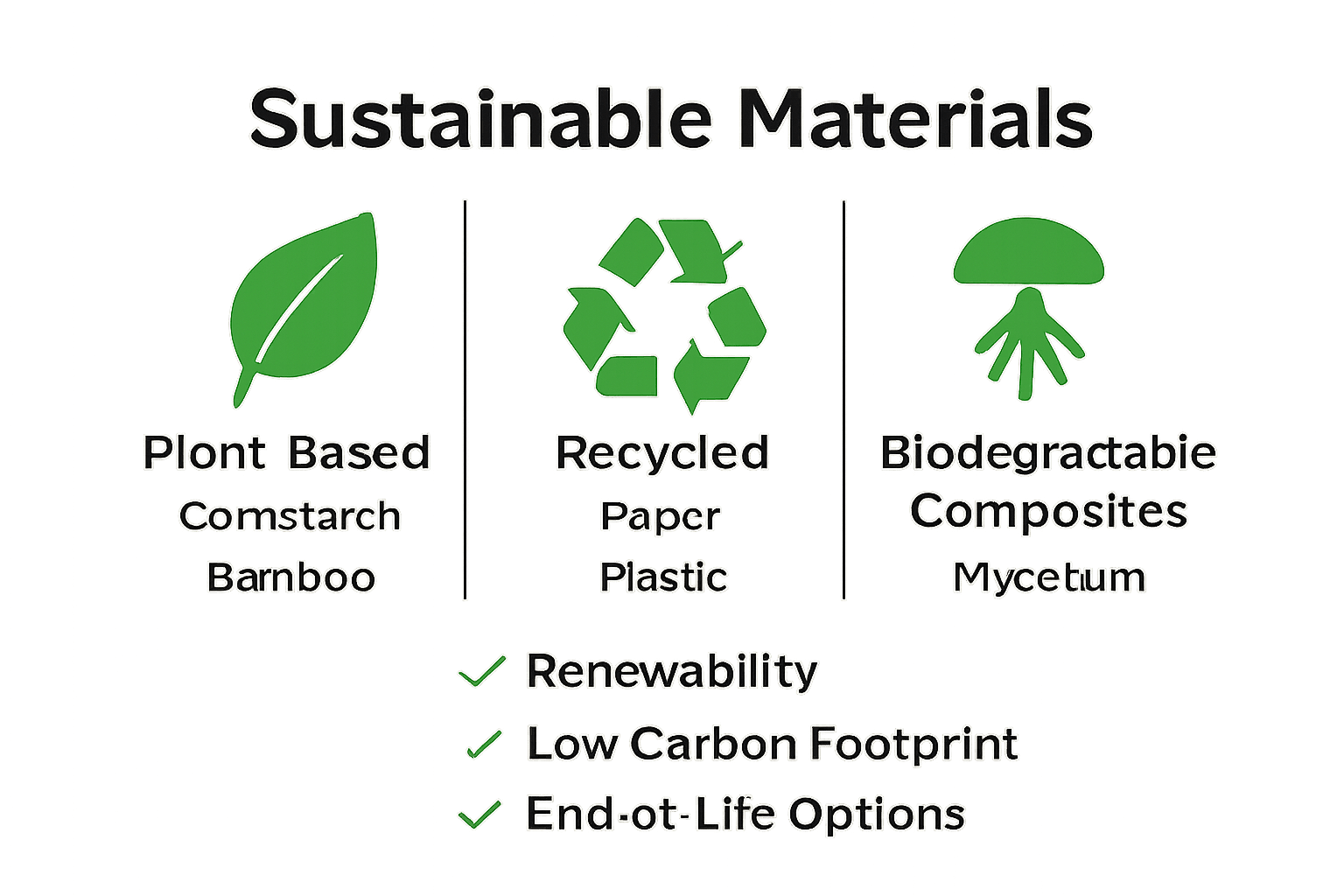 Sustainable Materials

Plont Based
Comstarch
Barnboo

Recycled
Paper
Plastic

Biodegractabie
Composites
Mycetum

✓ Renewability
✓ Low Carbon Footprint
✓ End-ot-Life Options