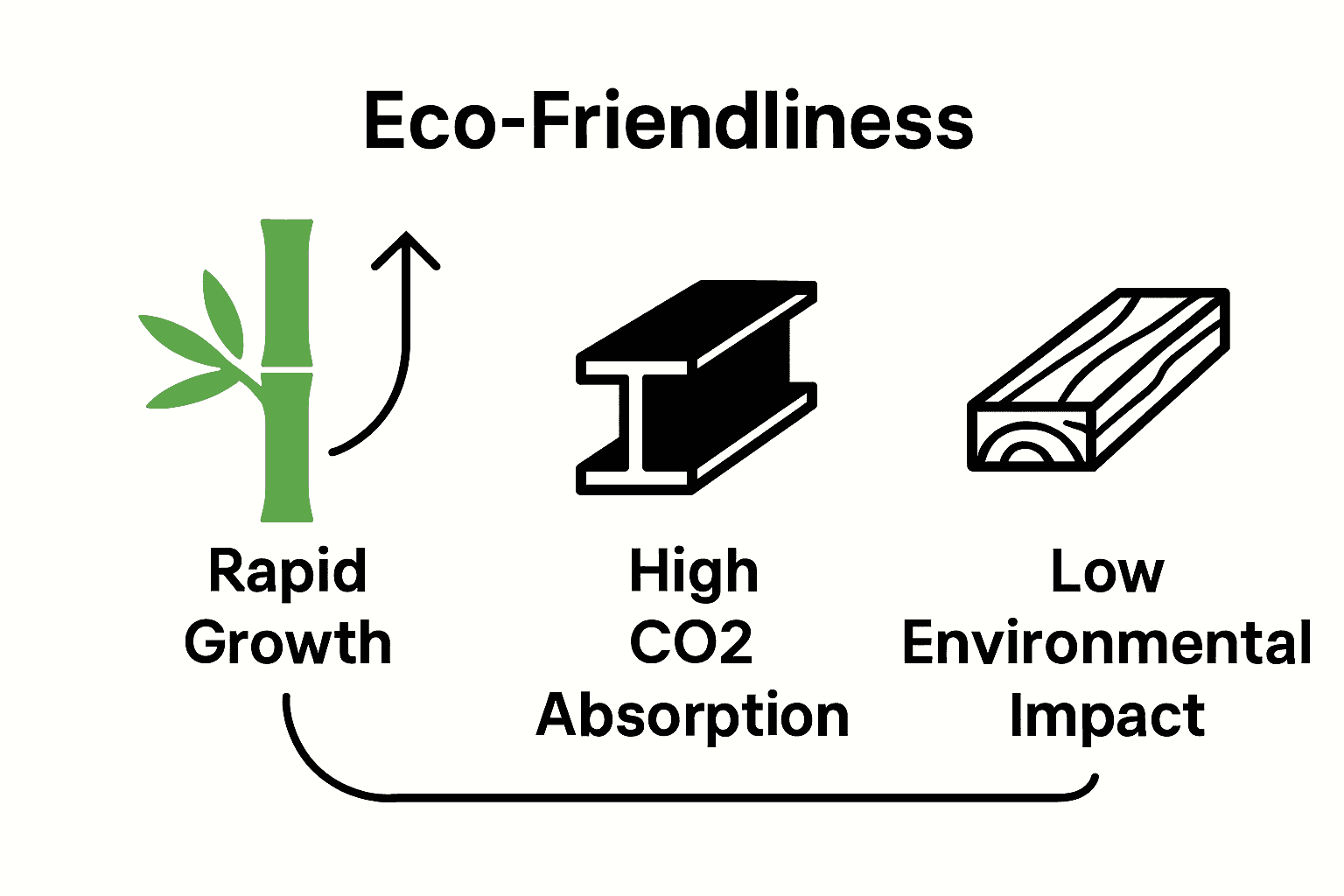 Eco-Friendliness

Rapid Growth

High CO2 Absorption

Low Environmental Impact