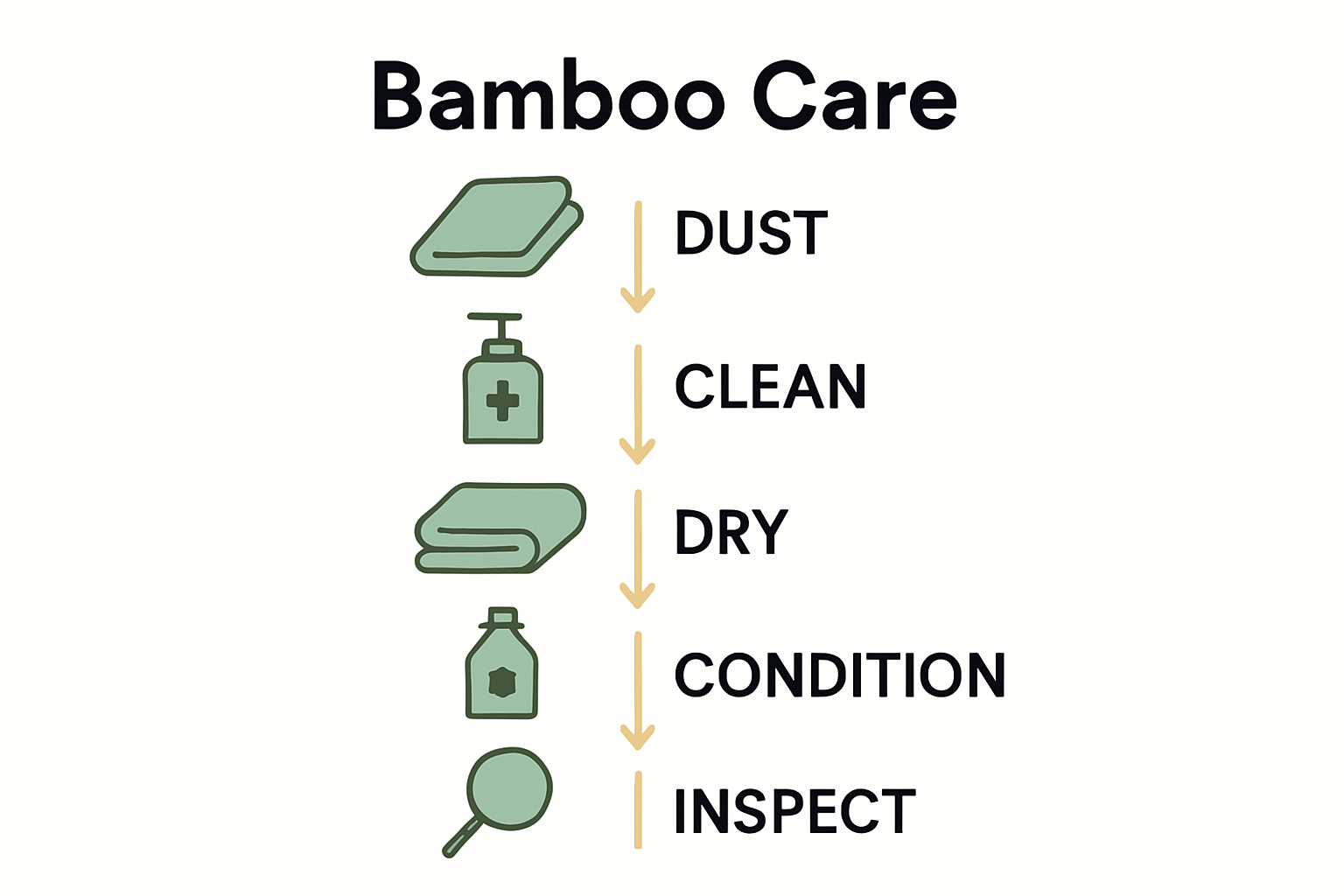 Bamboo Care

DUST

CLEAN

DRY

CONDITION

INSPECT