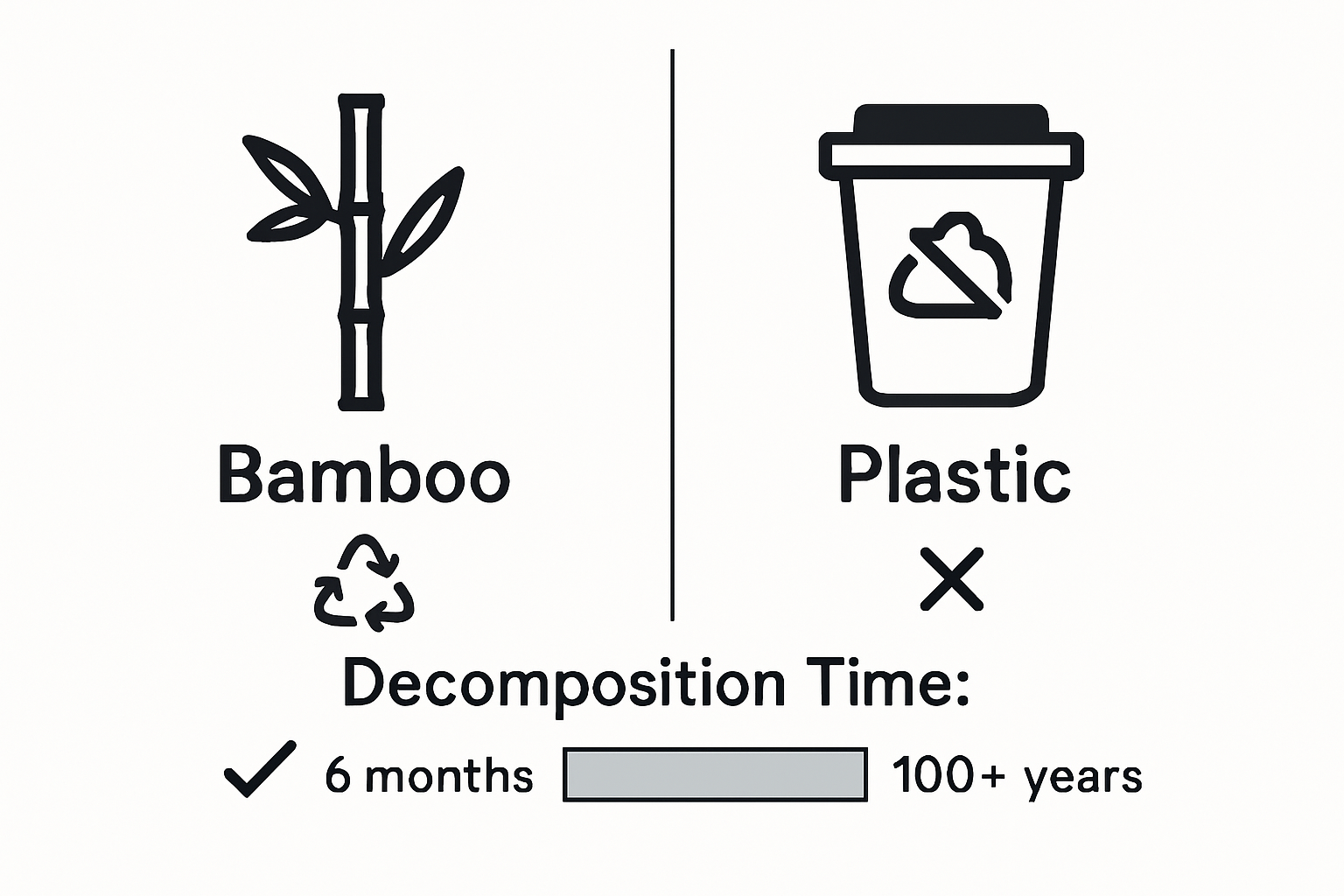 Bamboo

Plastic

Decomposition Time:

6 months 100+ years