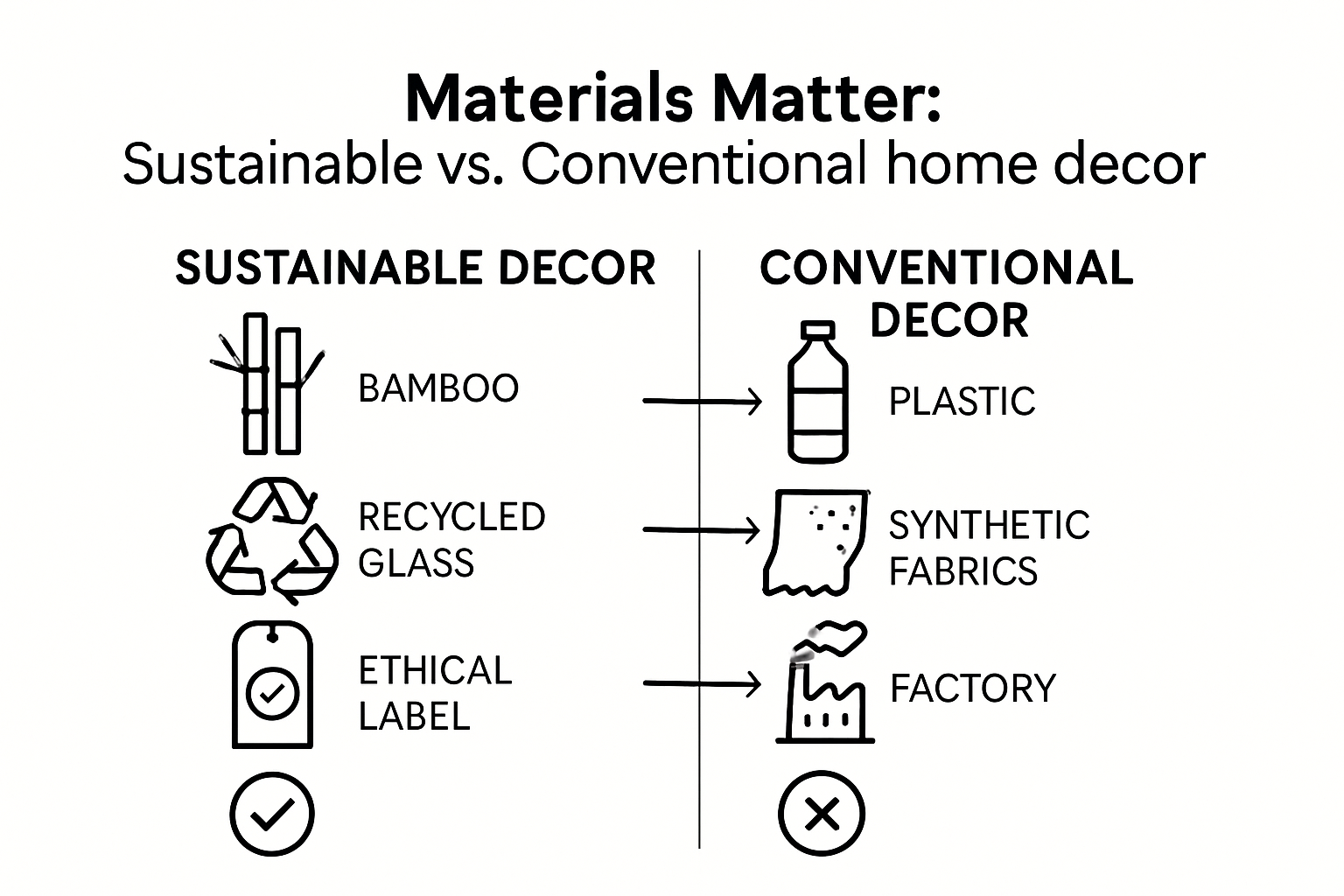 Materials Matter:
Sustainable vs. Conventional home decor

SUSTAINABLE DECOR

BAMBOO

RECYCLED GLASS

ETHICAL LABEL

CONVENTIONAL DECOR

PLASTIC

SYNTHETIC FABRICS

FACTORY