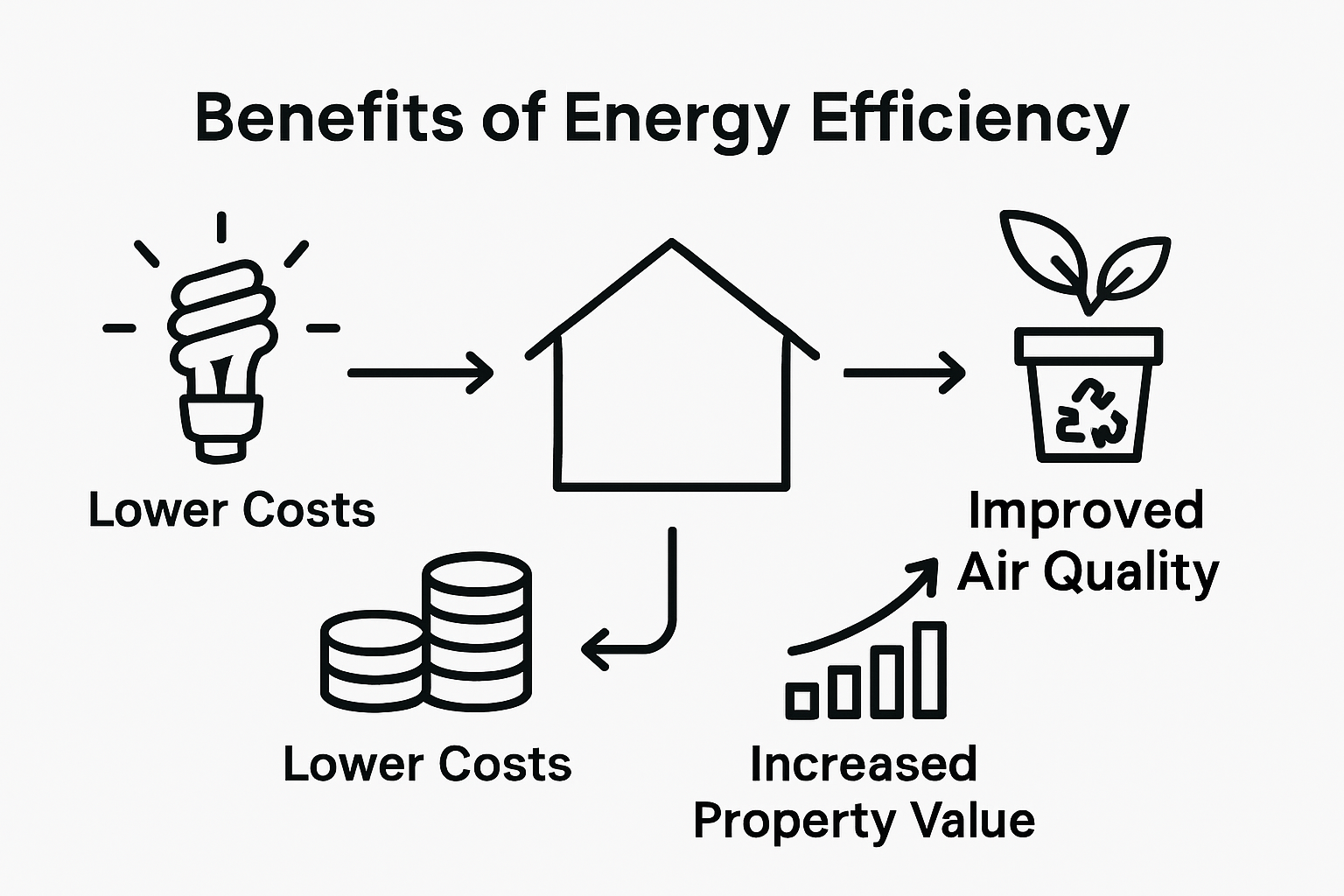 Benefits of Energy Efficiency

Lower Costs

Improved Air Quality

Lower Costs

Increased Property Value