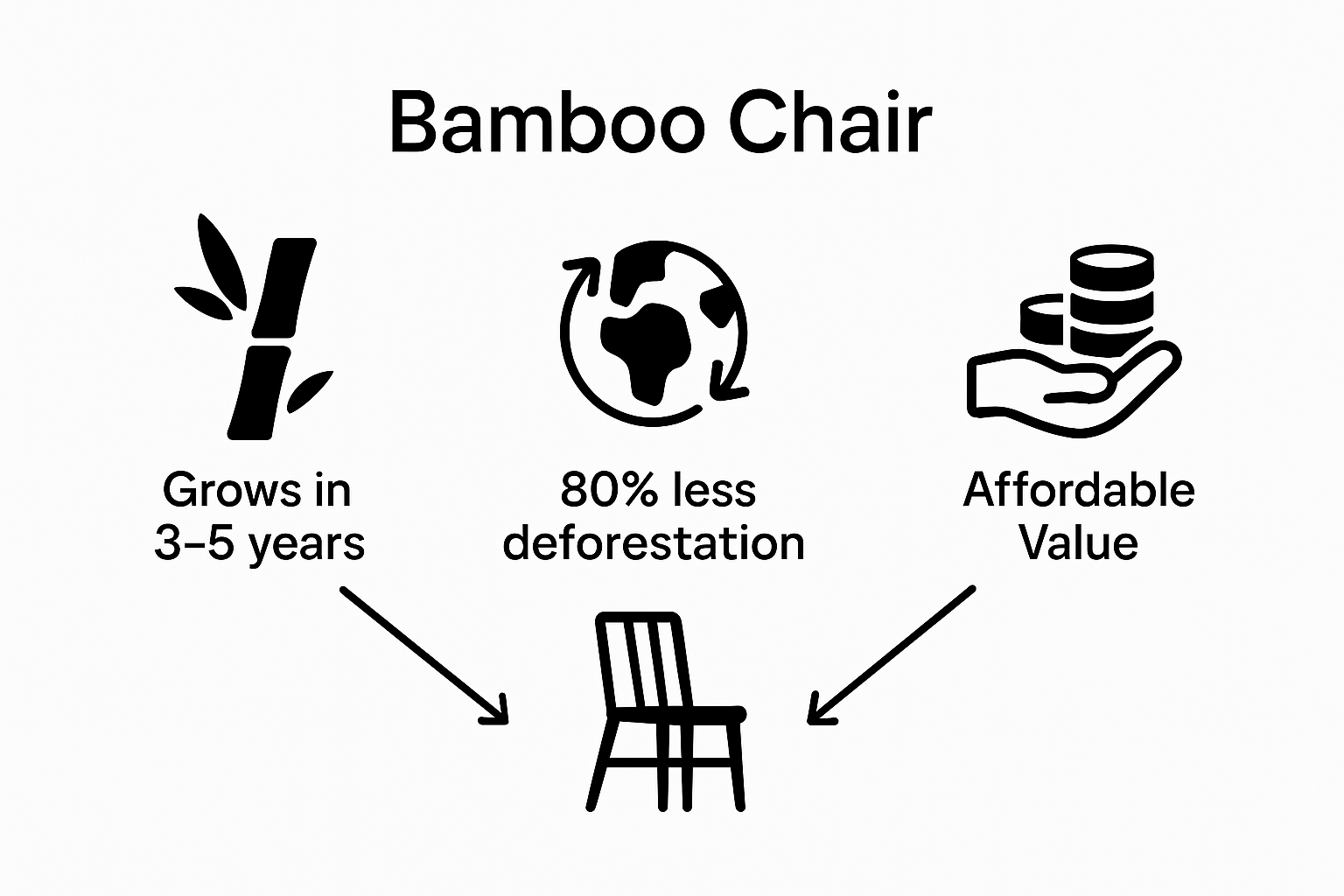 Bamboo Chair

Grows in 3–5 years

80% less deforestation

Affordable Value