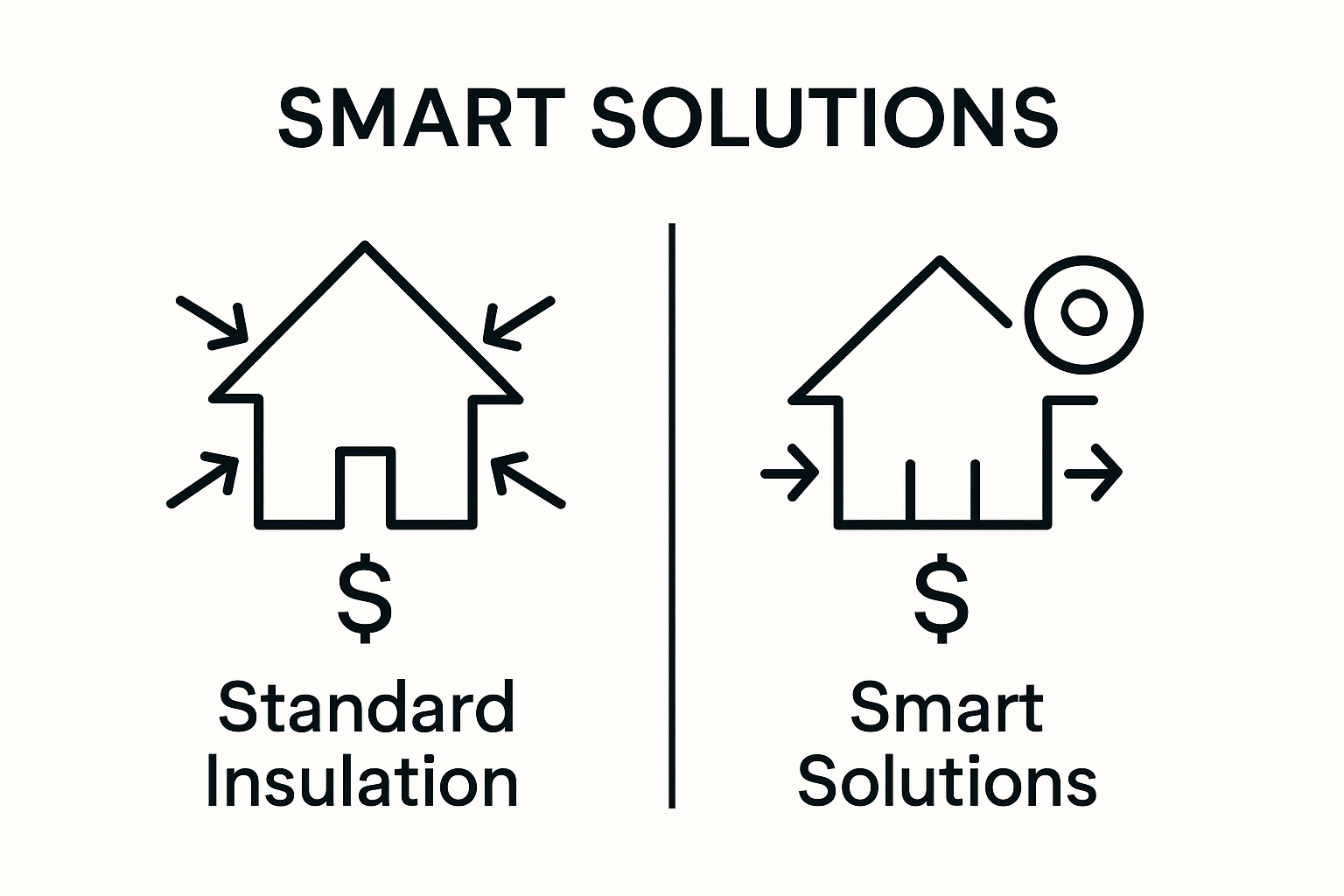 SMART SOLUTIONS

$

Standard Insulation

$

Smart Solutions