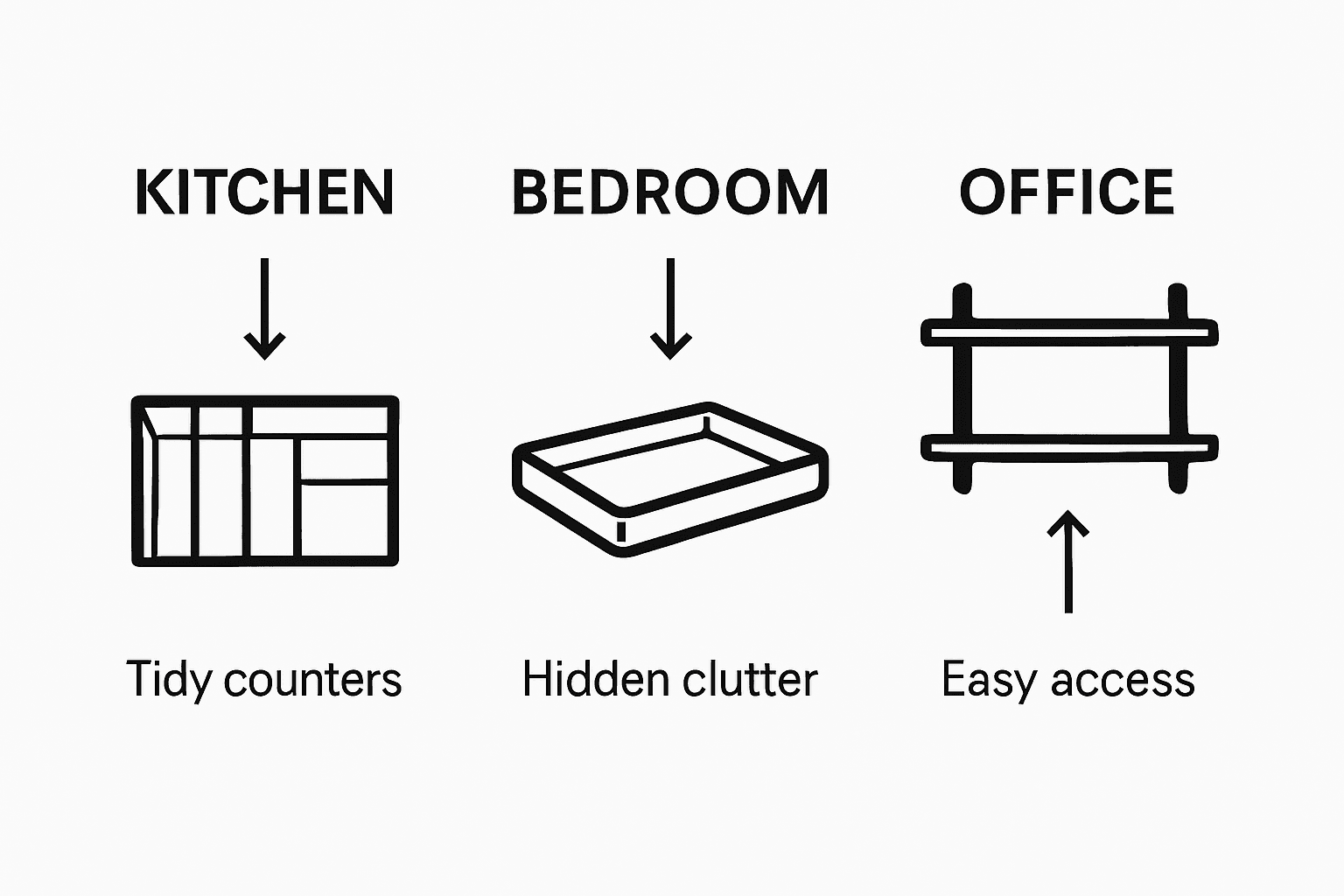 KITCHEN

Tidy counters

BEDROOM

Hidden clutter

OFFICE

Easy access