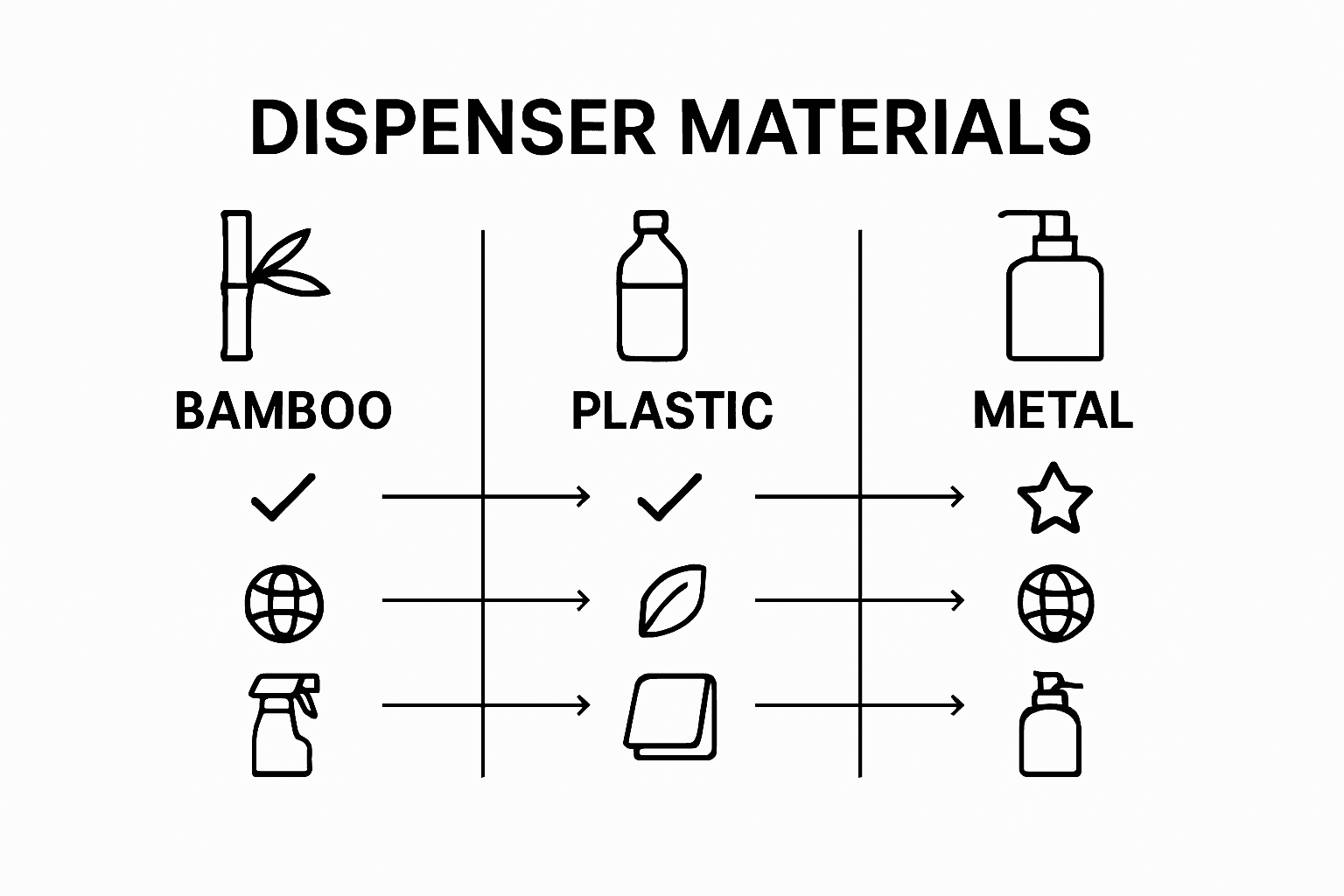 DISPENSER MATERIALS

BAMBOO

PLASTIC

METAL