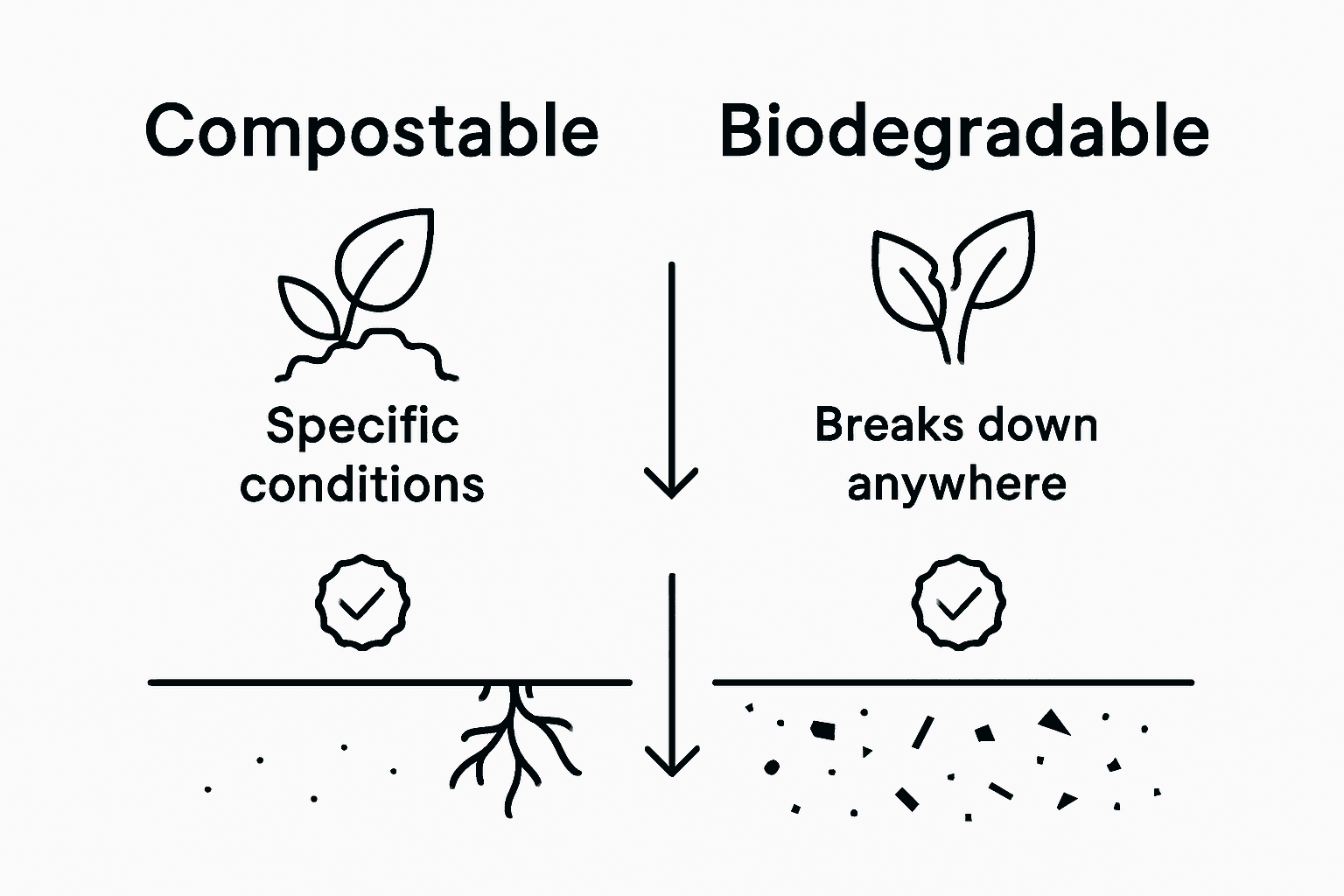 Compostable

Specific conditions

Biodegradable

Breaks down anywhere