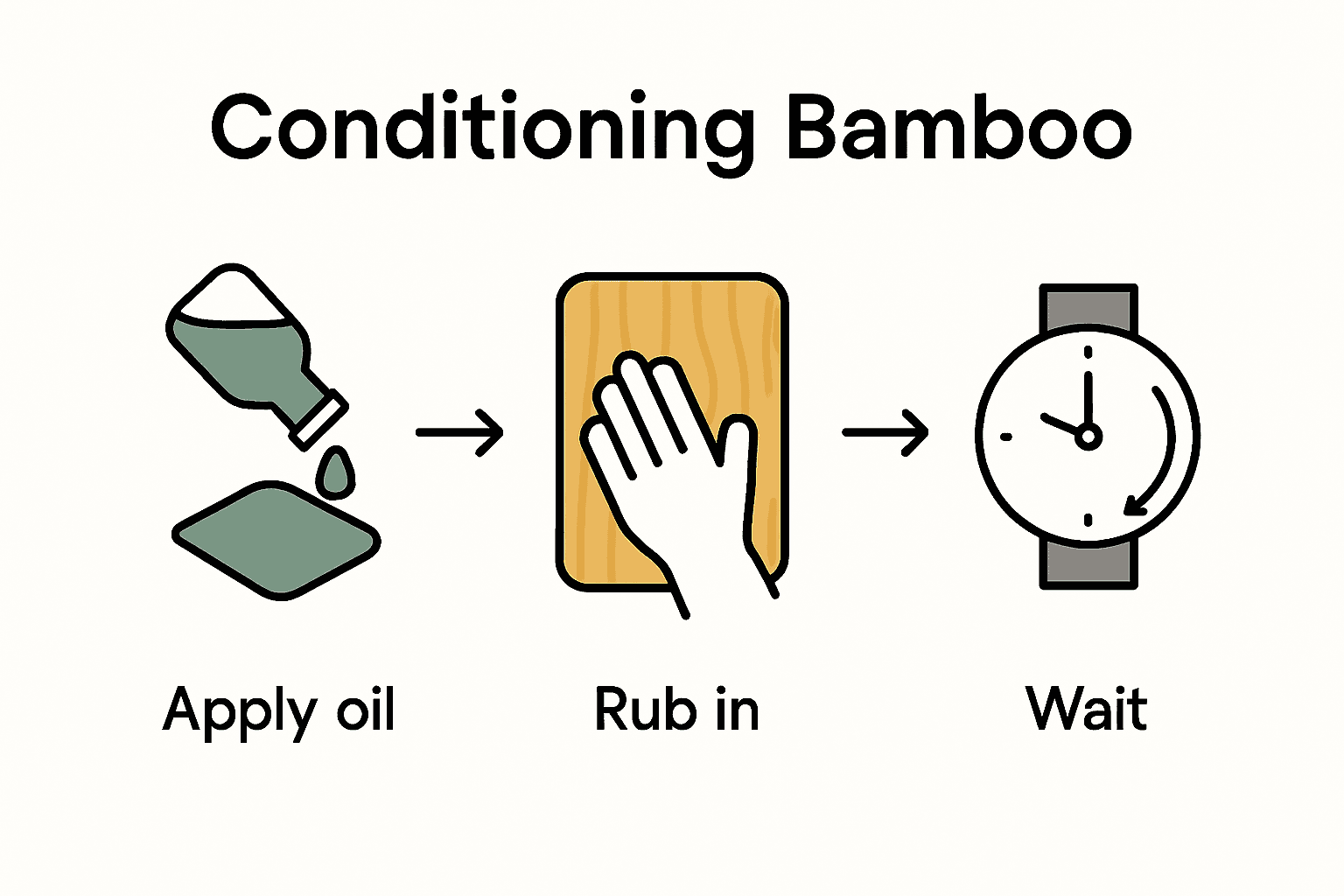 Conditioning Bamboo

Apply oil

Rub in

Wait