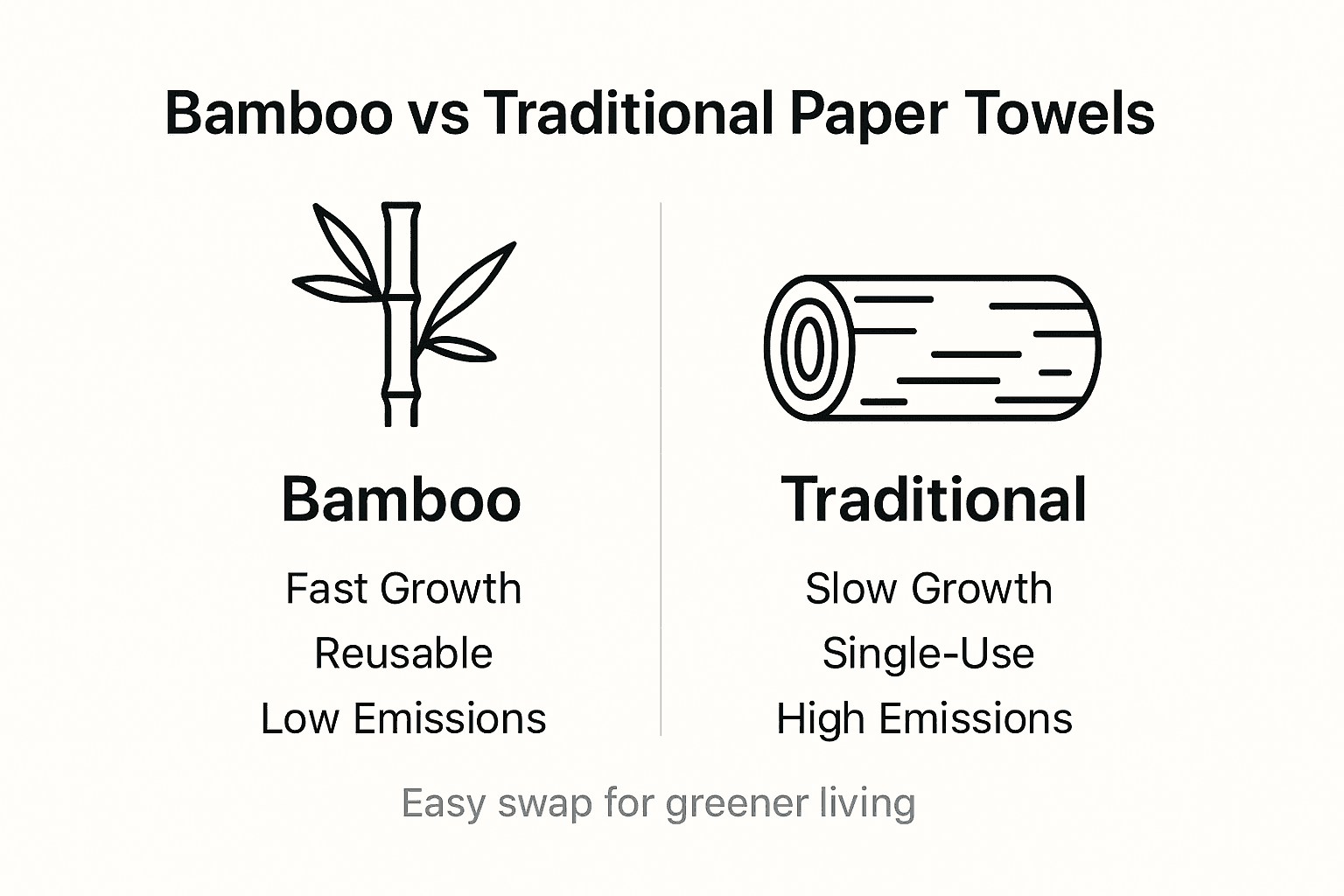 Bamboo vs Traditional Paper Towels

Bamboo

Fast Growth

Reusable

Low Emissions

Traditional

Slow Growth

Single-Use

High Emissions

Easy swap for greener living