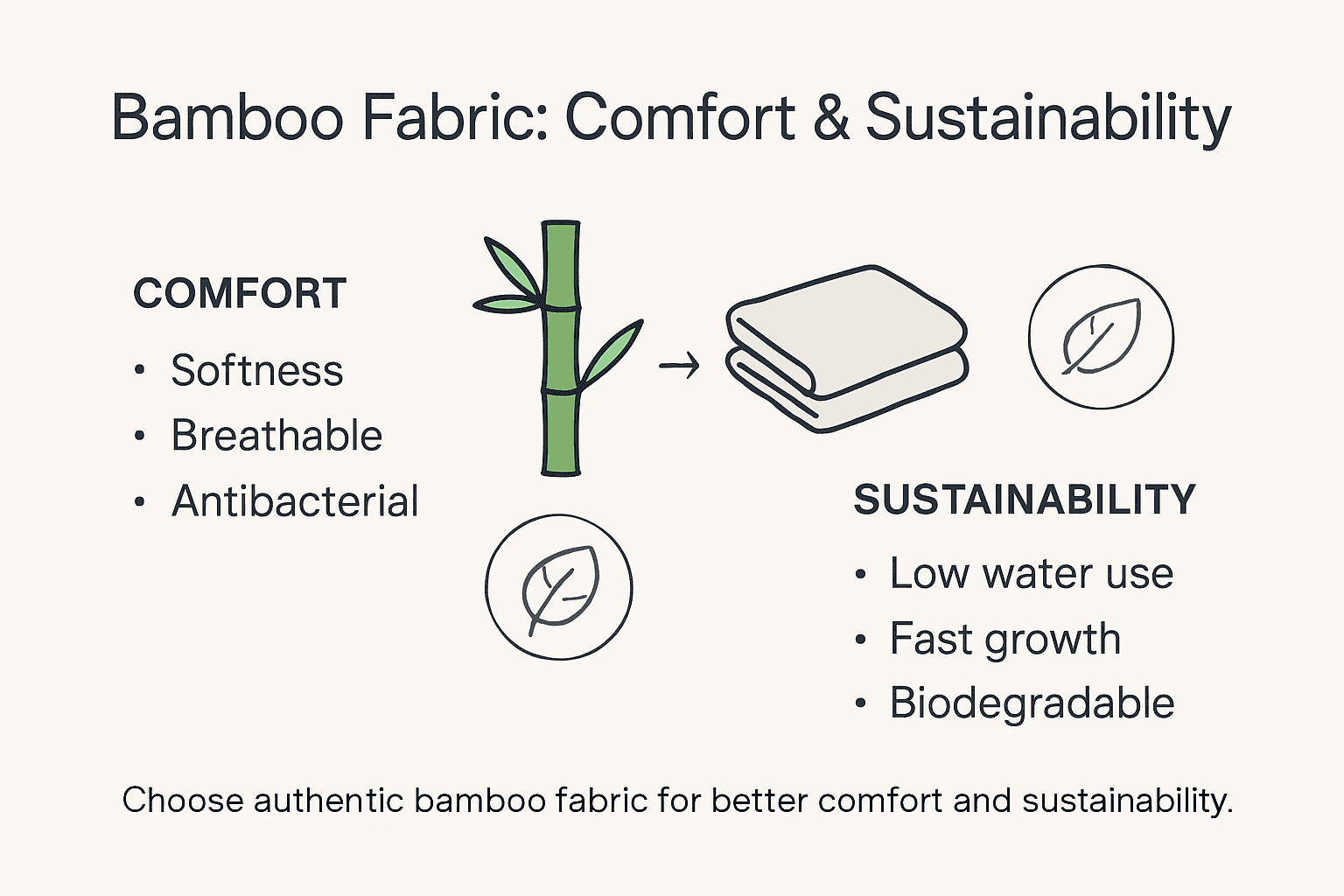 Bamboo Fabric: Comfort & Sustainability

COMFORT

• Softness
• Breathable
• Antibacterial

→

SUSTAINABILITY

• Low water use
• Fast growth
• Biodegradable

Choose authentic bamboo fabric for better comfort and sustainability.