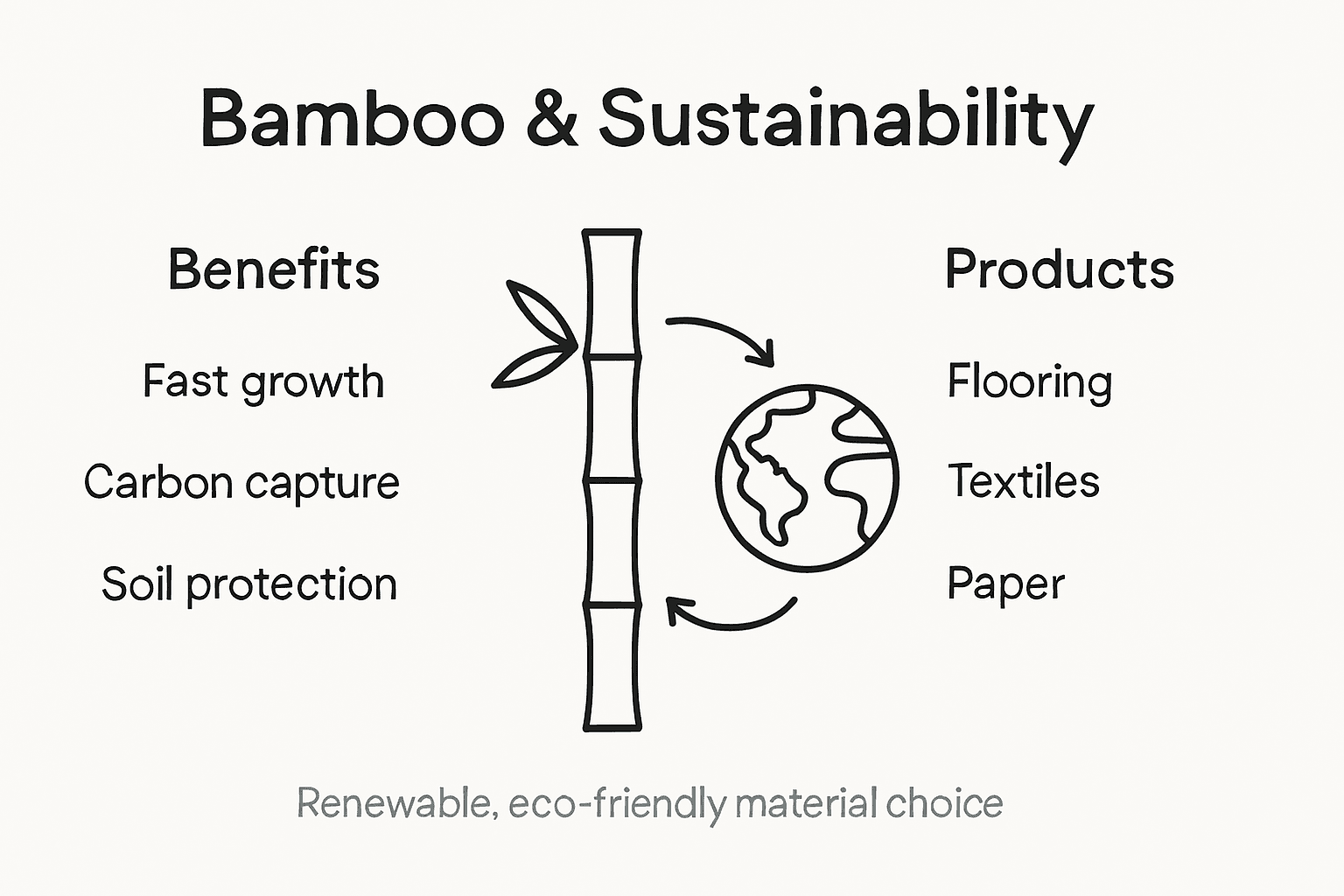 Bamboo & Sustainability

Benefits

Fast growth

Carbon capture

Soil protection

Products

Flooring

Textiles

Paper

Renewable, eco-friendly material choice