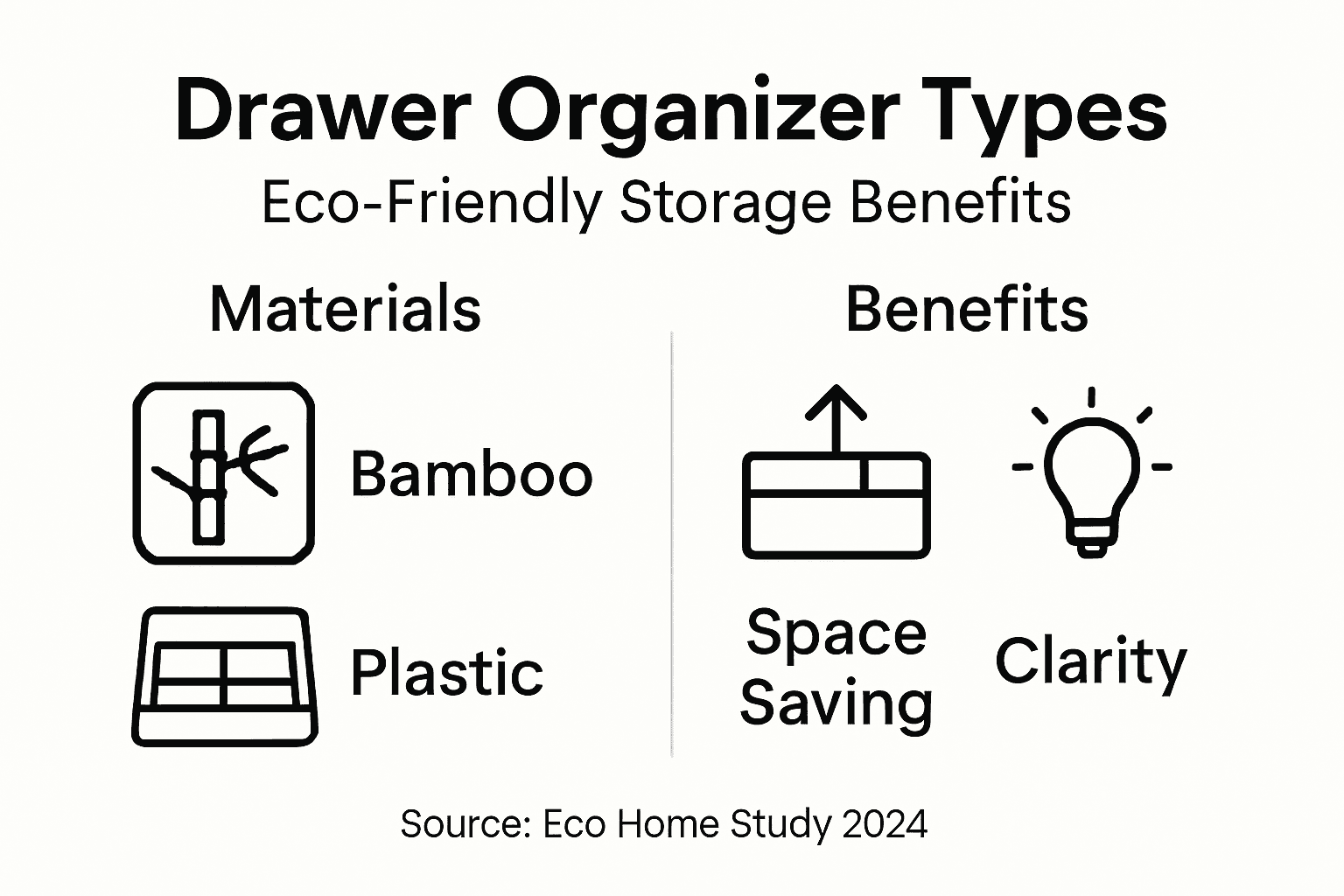 Drawer Organizer Types
Eco-Friendly Storage Benefits

Materials

Bamboo

Plastic

Benefits

Space Saving

Clarity

Source: Eco Home Study 2024