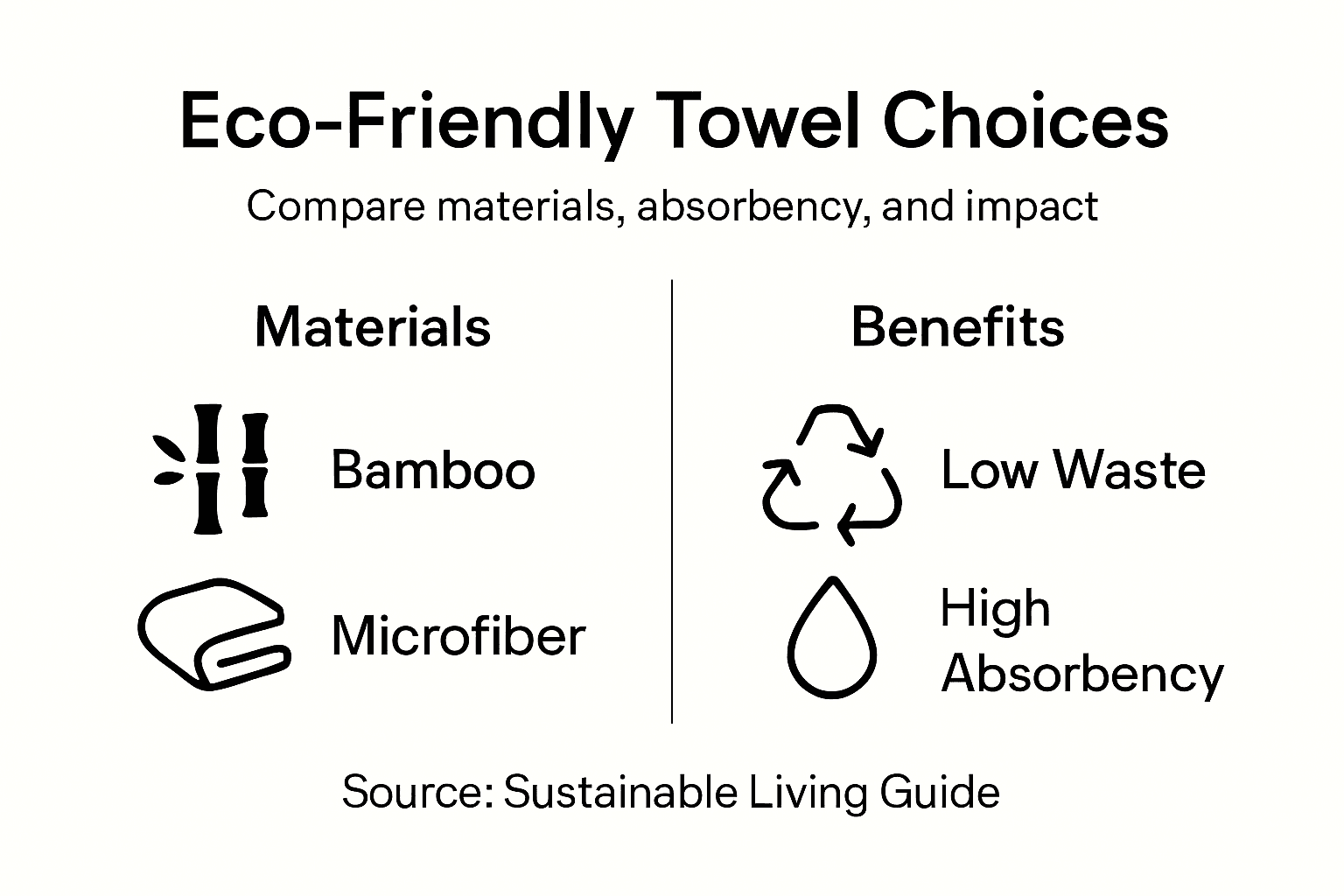 Eco-Friendly Towel Choices

Compare materials, absorbency, and impact

Materials

Bamboo

Microfiber

Benefits

Low Waste

High Absorbency

Source: Sustainable Living Guide