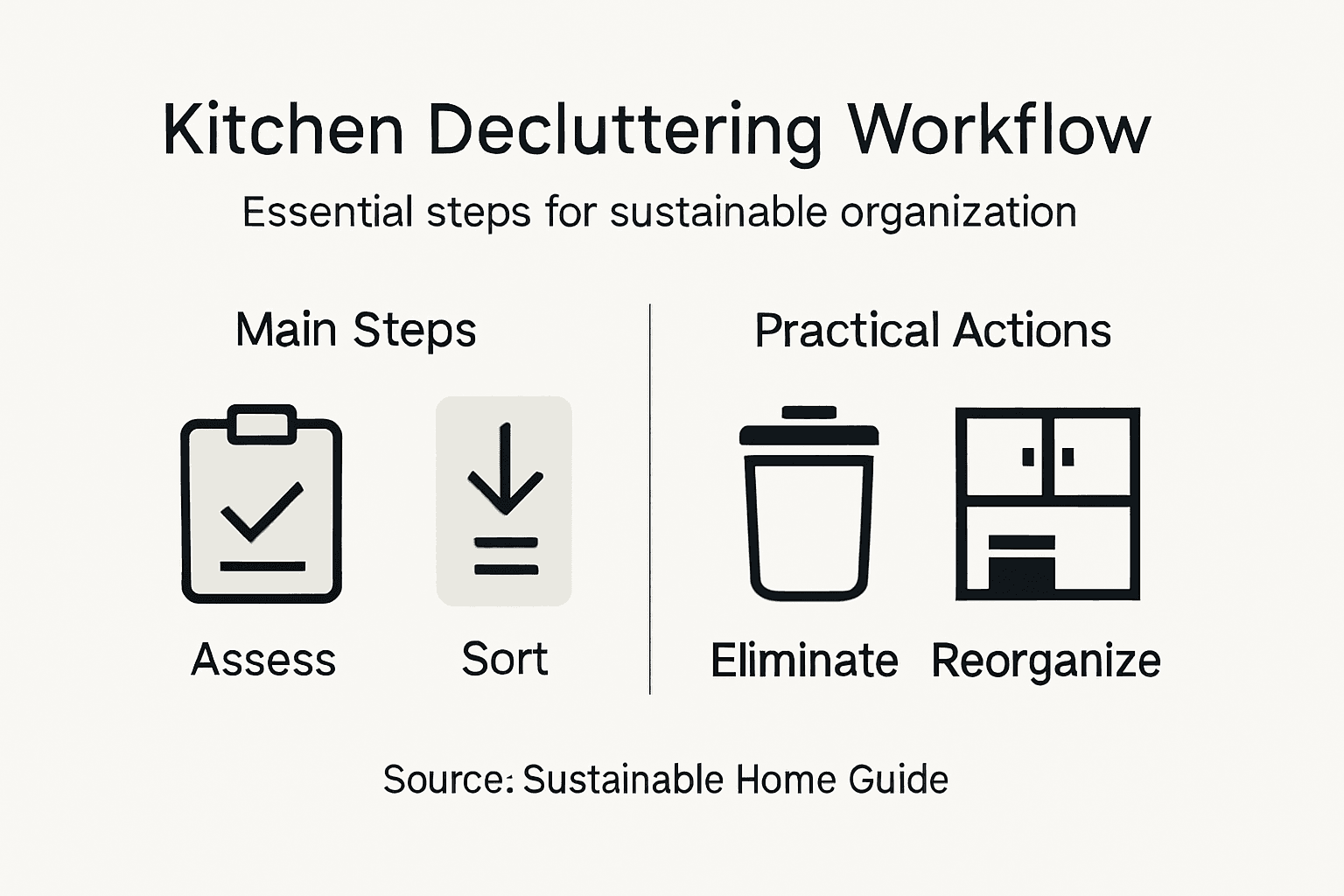 Kitchen Decluttering Workflow

Essential steps for sustainable organization

Main Steps

Assess

Sort

Practical Actions

Eliminate

Reorganize

Source: Sustainable Home Guide